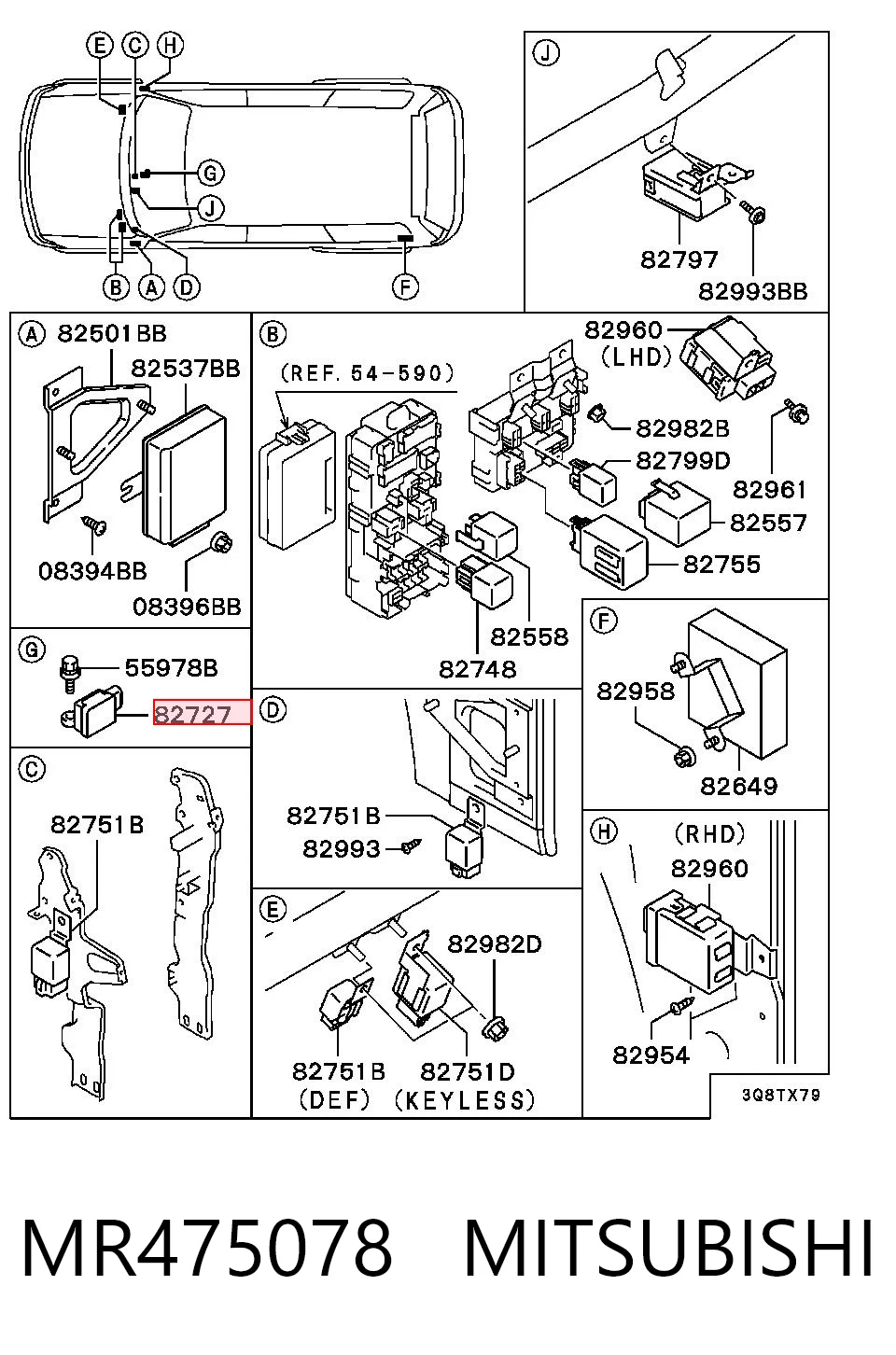 E C H
G
J
B A D
F

J
82797
82993BB

A 82501BB
82537BB
08394BB
08396BB

B
(REF. 54-590)
82960
(LHD)
82982B
82799D
82961
82557
82755
82558
82748

G
55978B
82727

C
82751B

D
82751B
82993

F
82958
82649

E
82982D
82751B
(DEF)
82751D
(KEYLESS)

H
(RHD)
82960
82954

3Q8TX79

MR475078 MITSUBISHI