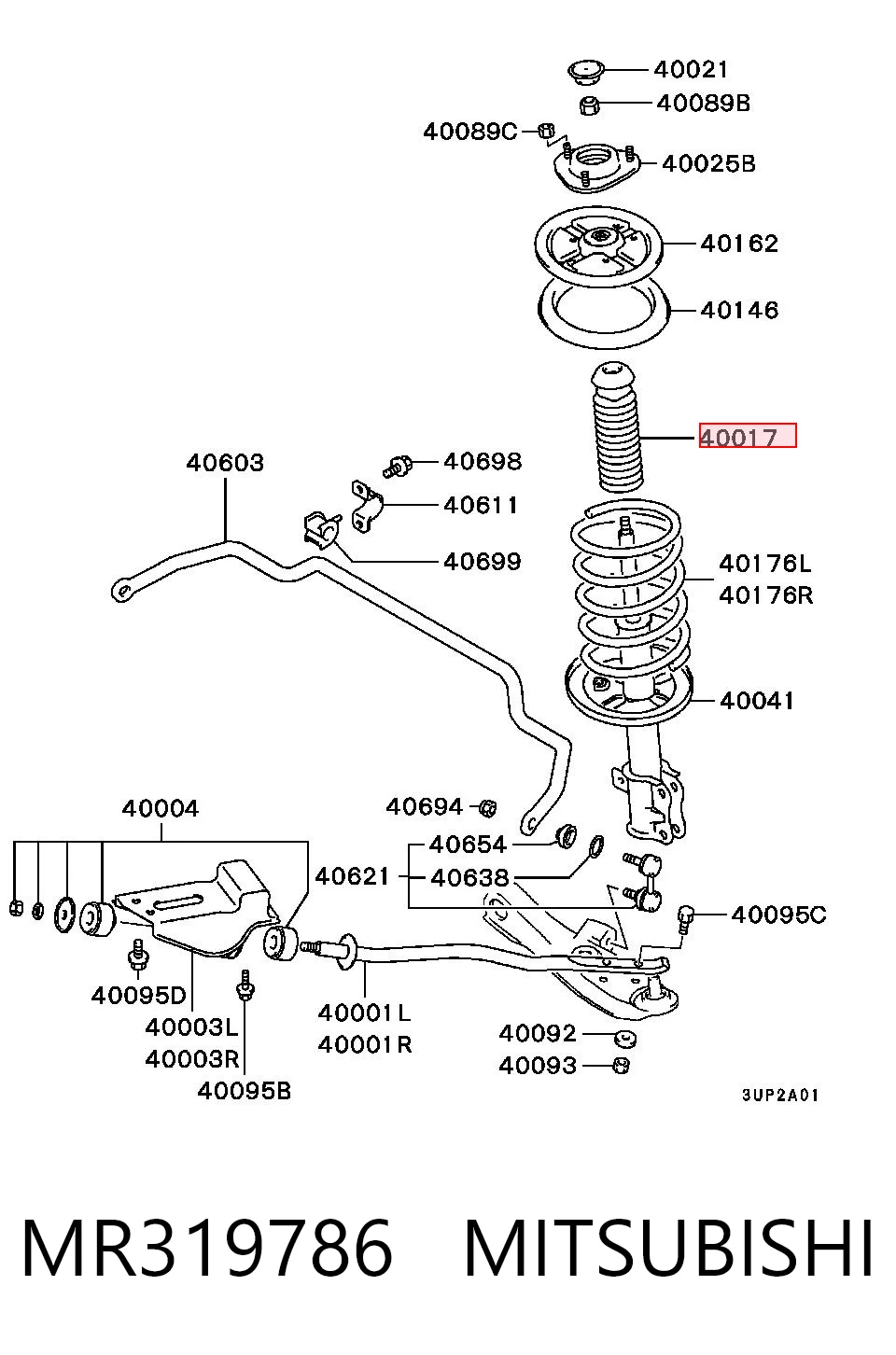 40021
40089B
40089C
40025B
40162
40146
40017
40603
40698
40611
40699
40176L
40176R
40041
40004
40694
40654
40621
40638
40095C
40095D
40003L
40003R
40095B
40001L
40001R
40092
40093
3UP2A01

MR319786 MITSUBISHI