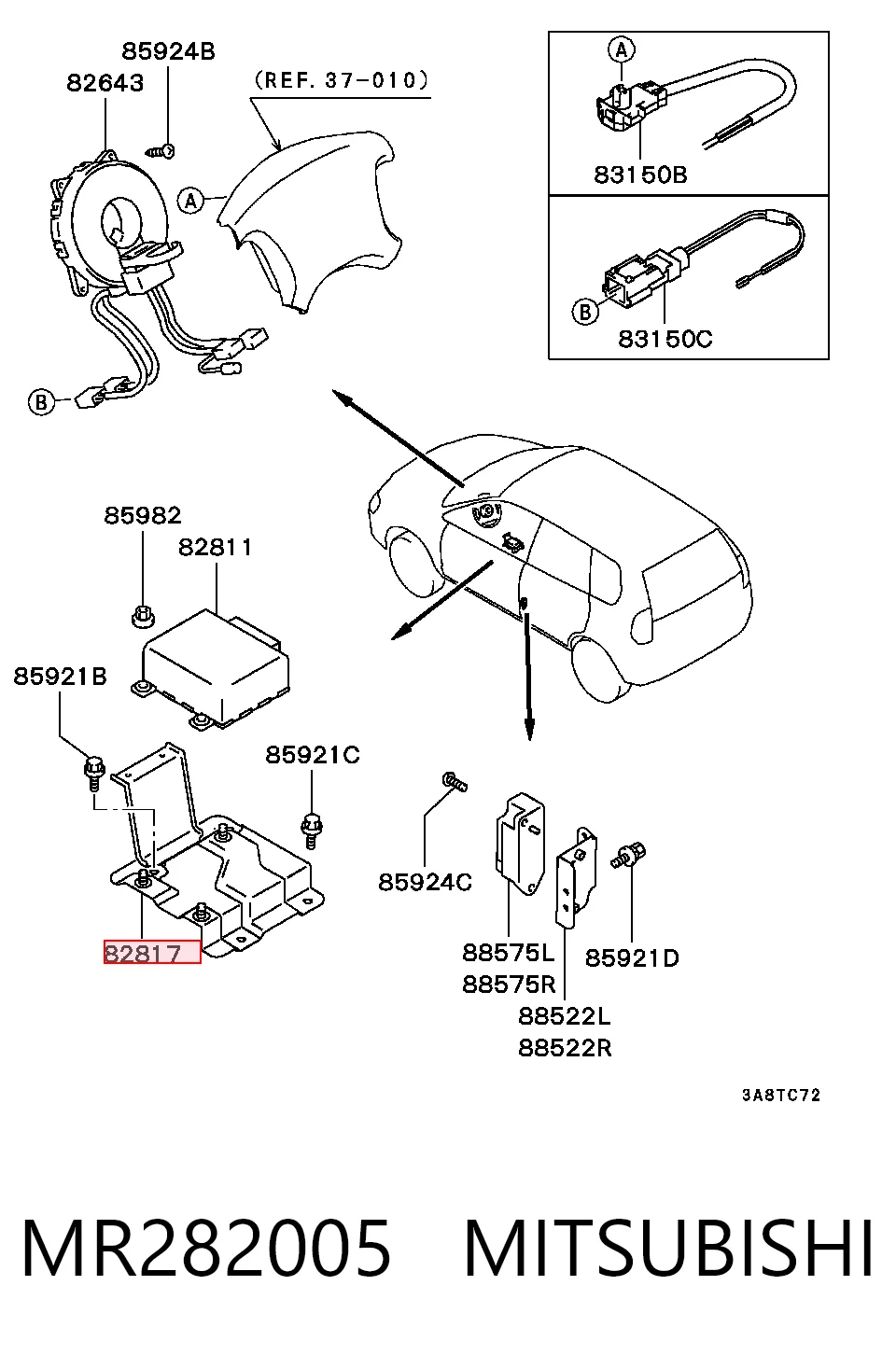 85924B
82643
(REF. 37-010)
A
B
A
83150B
B
83150C
85982
82811
85921B
85921C
82817
85924C
88575L
88575R
85921D
88522L
88522R
3A8TC72

MR282005 MITSUBISHI