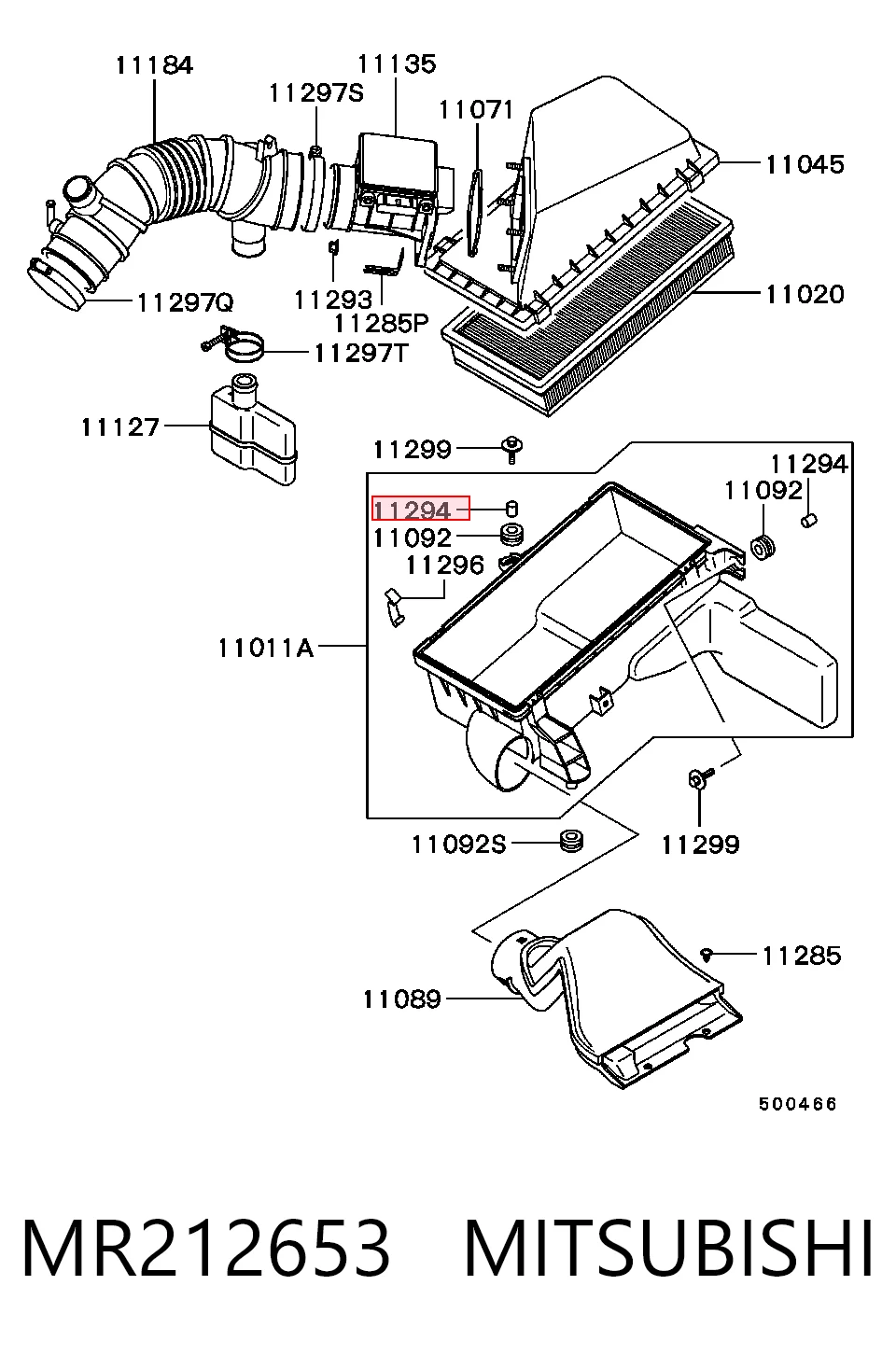 11184
11135
11297S
11071
11045
11297Q
11293
11285P
11020
11297T
11127
11299
11294
11092
11294
11092
11296
11011A
11092S
11299
11285
11089
500466

MR212653 MITSUBISHI