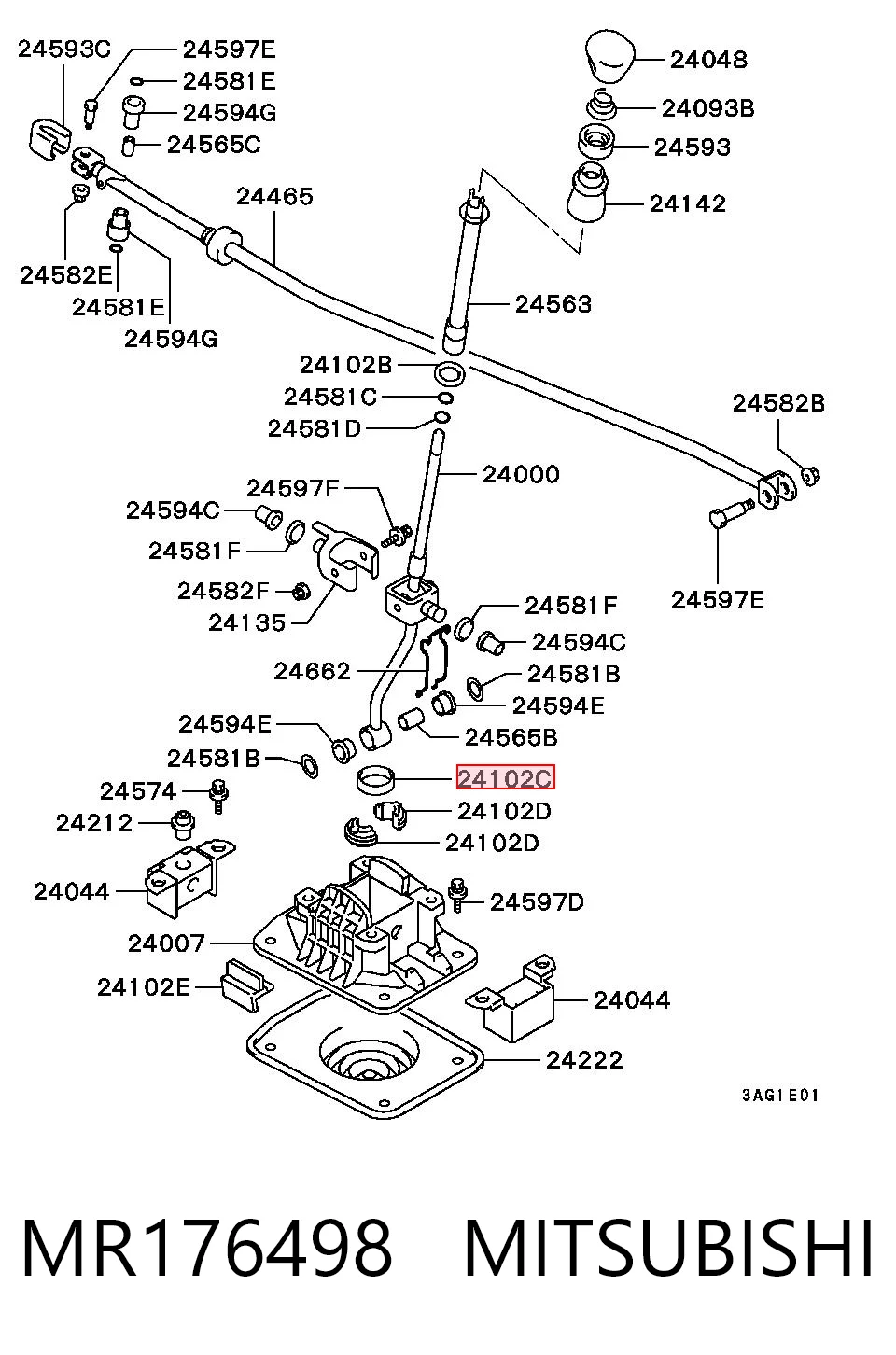 24593C
24597E
24581E
24594G
24565C
24048
24093B
24593
24142
24465
24582E
24581E
24594G
24563
24102B
24581C
24581D
24582B
24000
24597F
24594C
24581F
24582F
24135
24597E
24581F
24594C
24662
24581B
24594E
24594E
24565B
24581B
24102C
24574
24102D
24212
24102D
24044
24597D
24007
24102E
24044
24222
3AG1E01

MR176498 MITSUBISHI