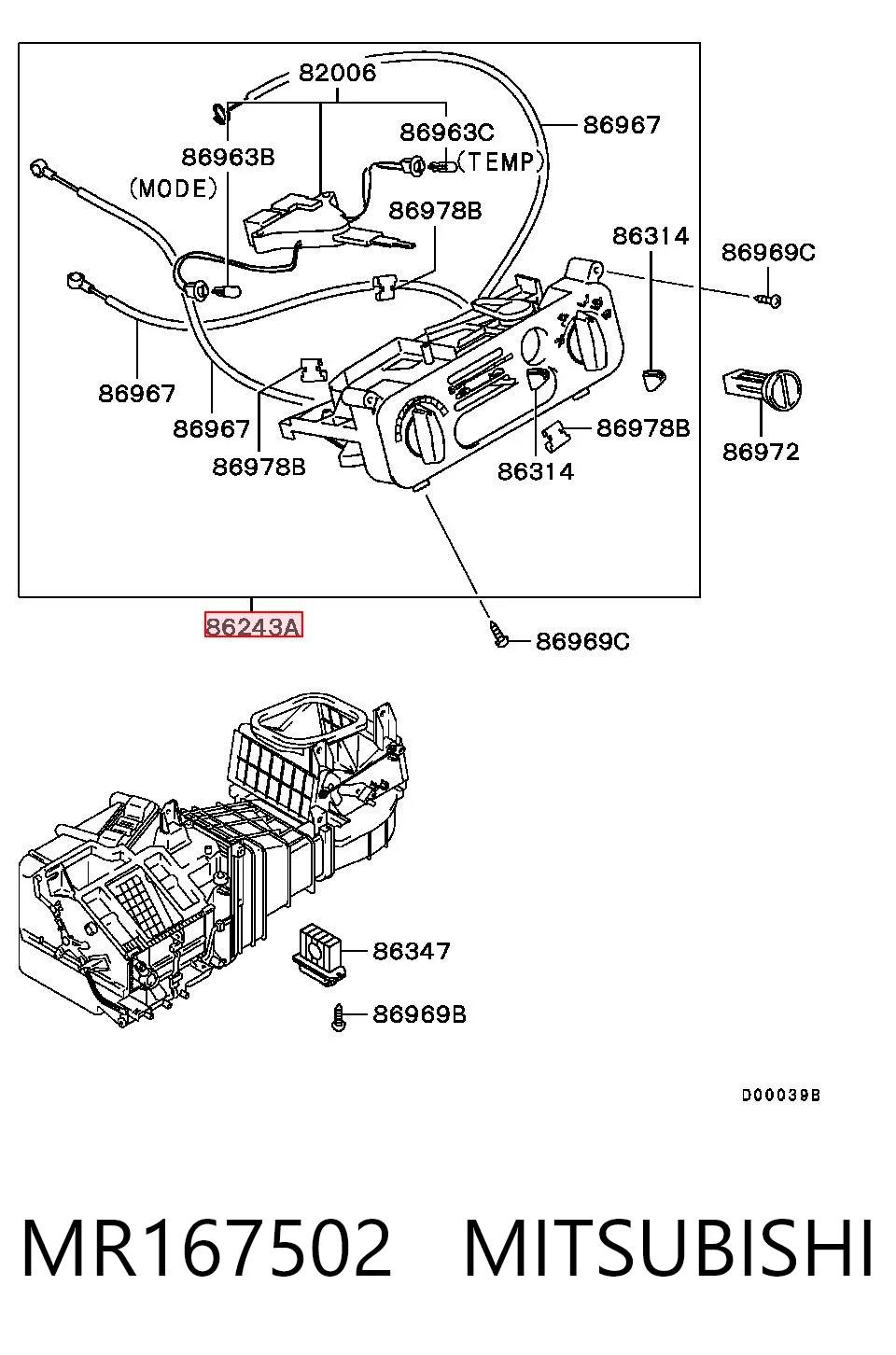 82006
86963C
86967
86963B
(TEMP)
(MODE)
86978B
86314
86969C
86967
86967
86978B
86978B
86314
86972
86243A
86969C
86347
86969B
D00039B

MR167502 MITSUBISHI