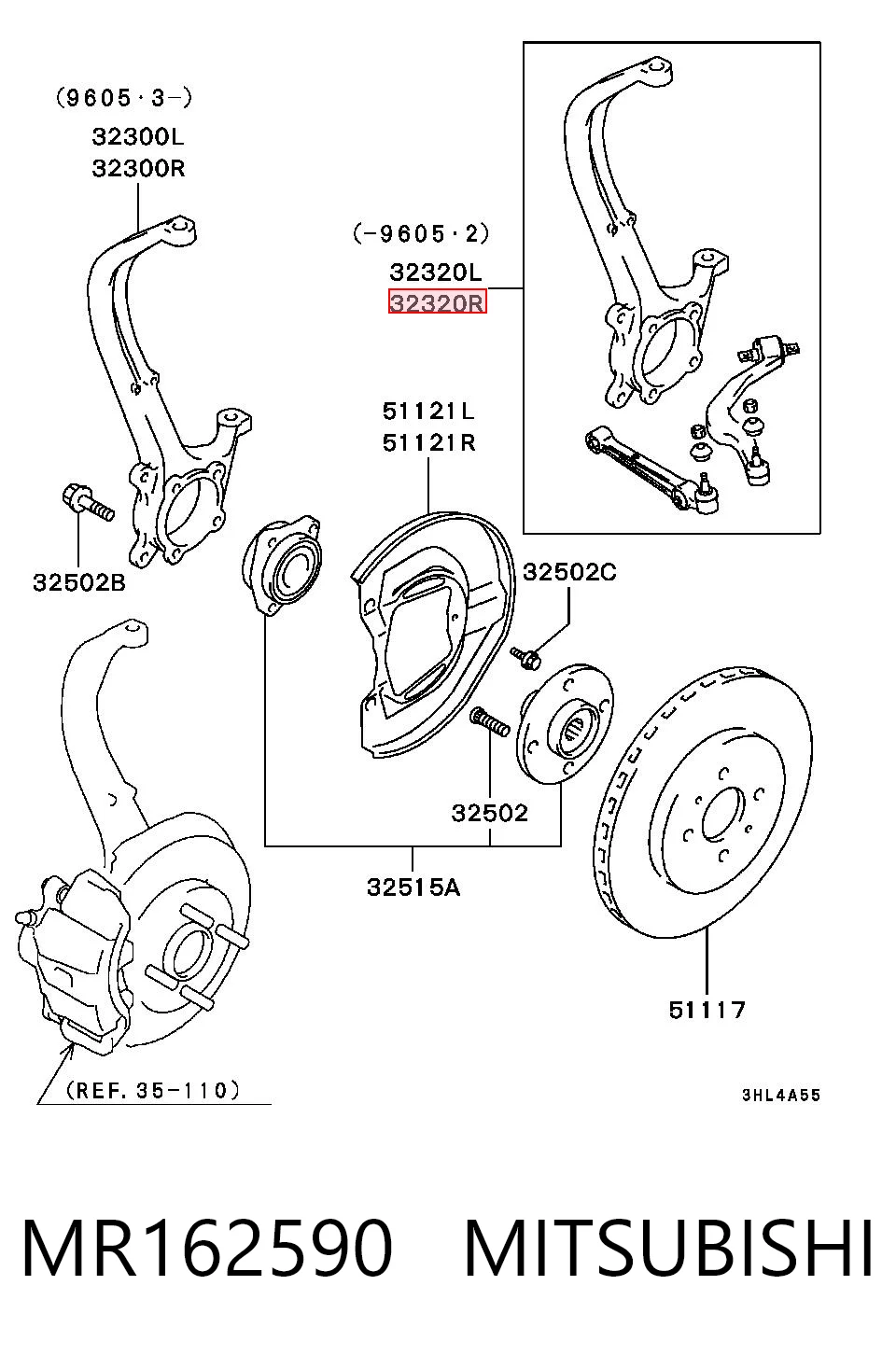 (9605·3-)
32300L
32300R

(-9605·2)
32320L
32320R

51121L
51121R

32502B

32502C

32502

32515A

51117

(REF. 35-110)

3HL4A55

MR162590 MITSUBISHI