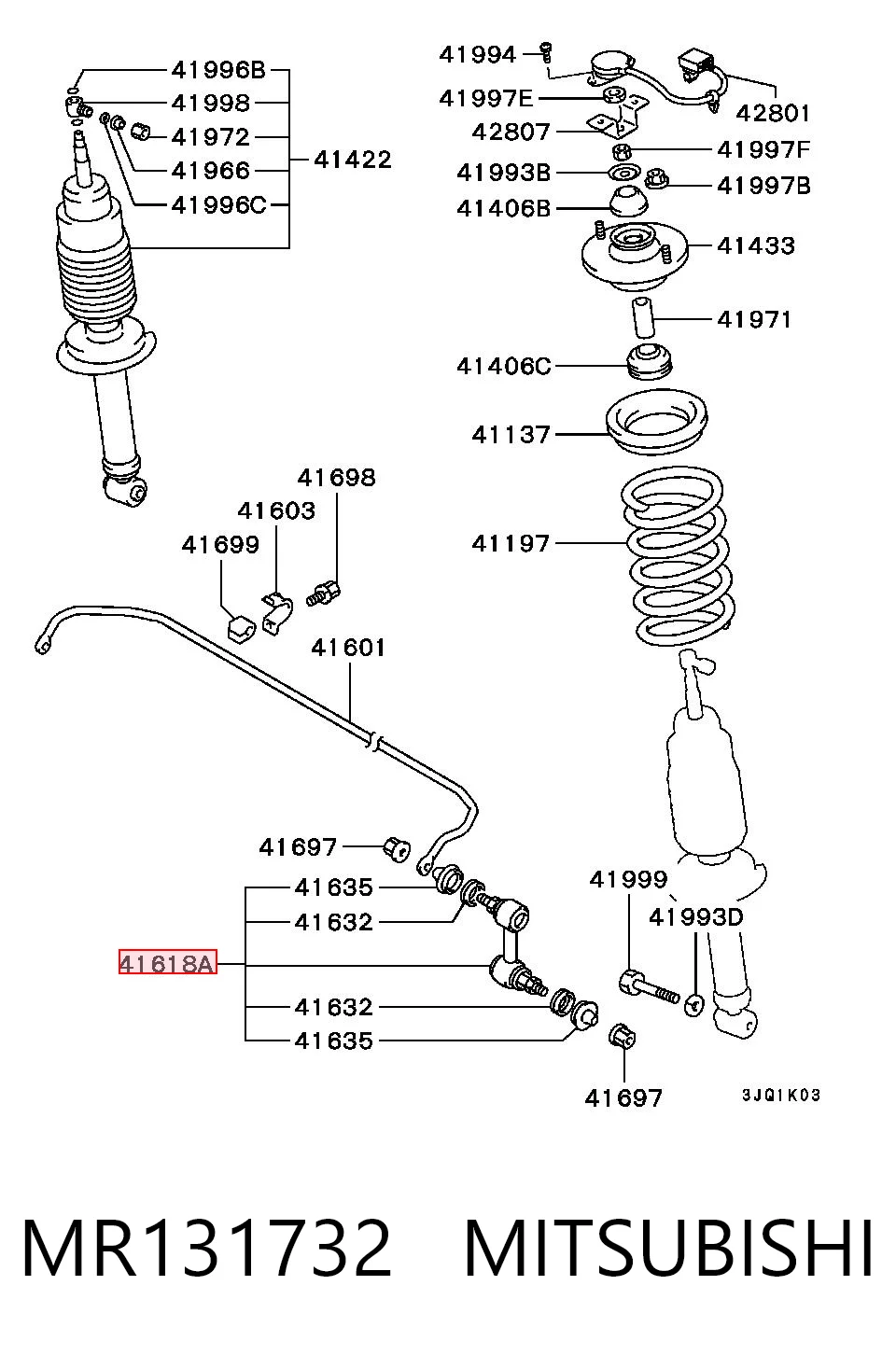 41996B
41998
41972
41966
41996C
41422

41994
41997E
42807
42801
41997F
41993B
41997B
41406B
41433
41971
41406C
41137
41197

41698
41603
41699
41601

41697
41635
41632
41618A
41632
41635

41999
41993D
41697
3JQ1K03

MR131732 MITSUBISHI