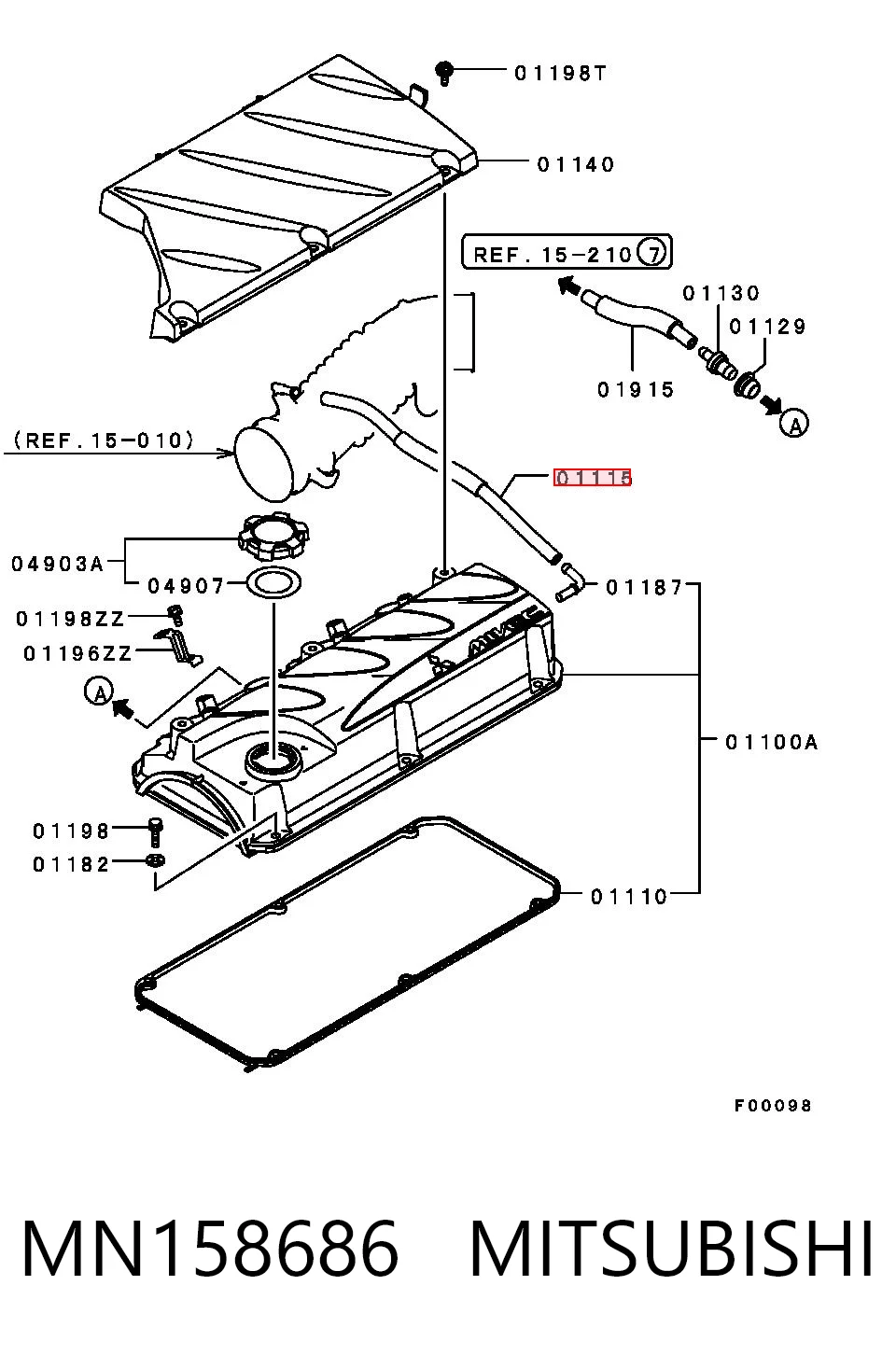 01198T
01140
REF. 15-210 7
01130
01129
01915
A
(REF. 15-010)
01115
04903A
04907
01187
01198ZZ
01196ZZ
A
MIVEC
01100A
01198
01182
01110
F00098

MN158686 MITSUBISHI