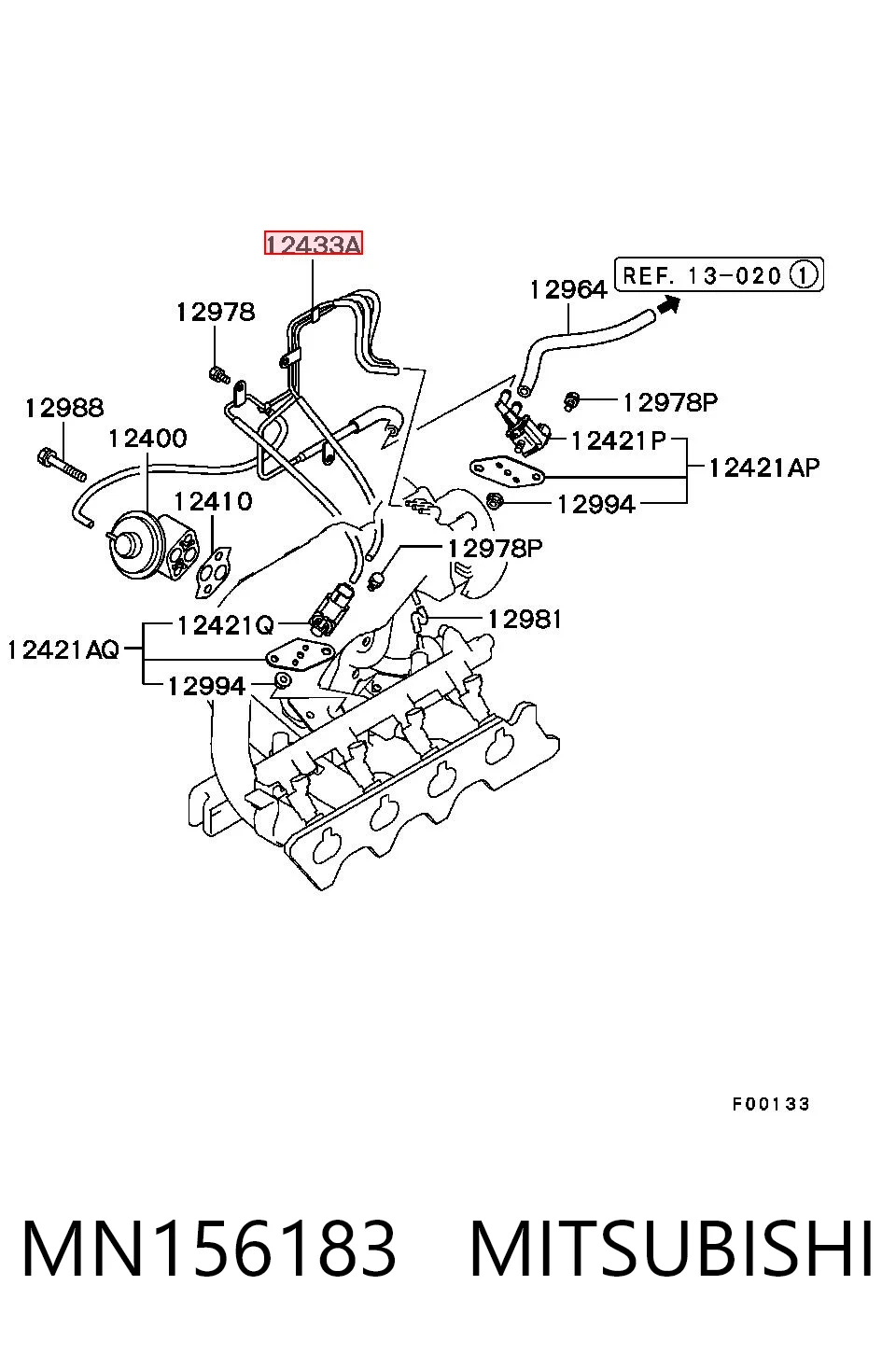 12433A

REF. 13-020 ①

12964

12978

12978P

12988

12400

12421P

12421AP

12410

12994

12978P

12421Q

12981

12421AQ

12994

F00133

MN156183 MITSUBISHI