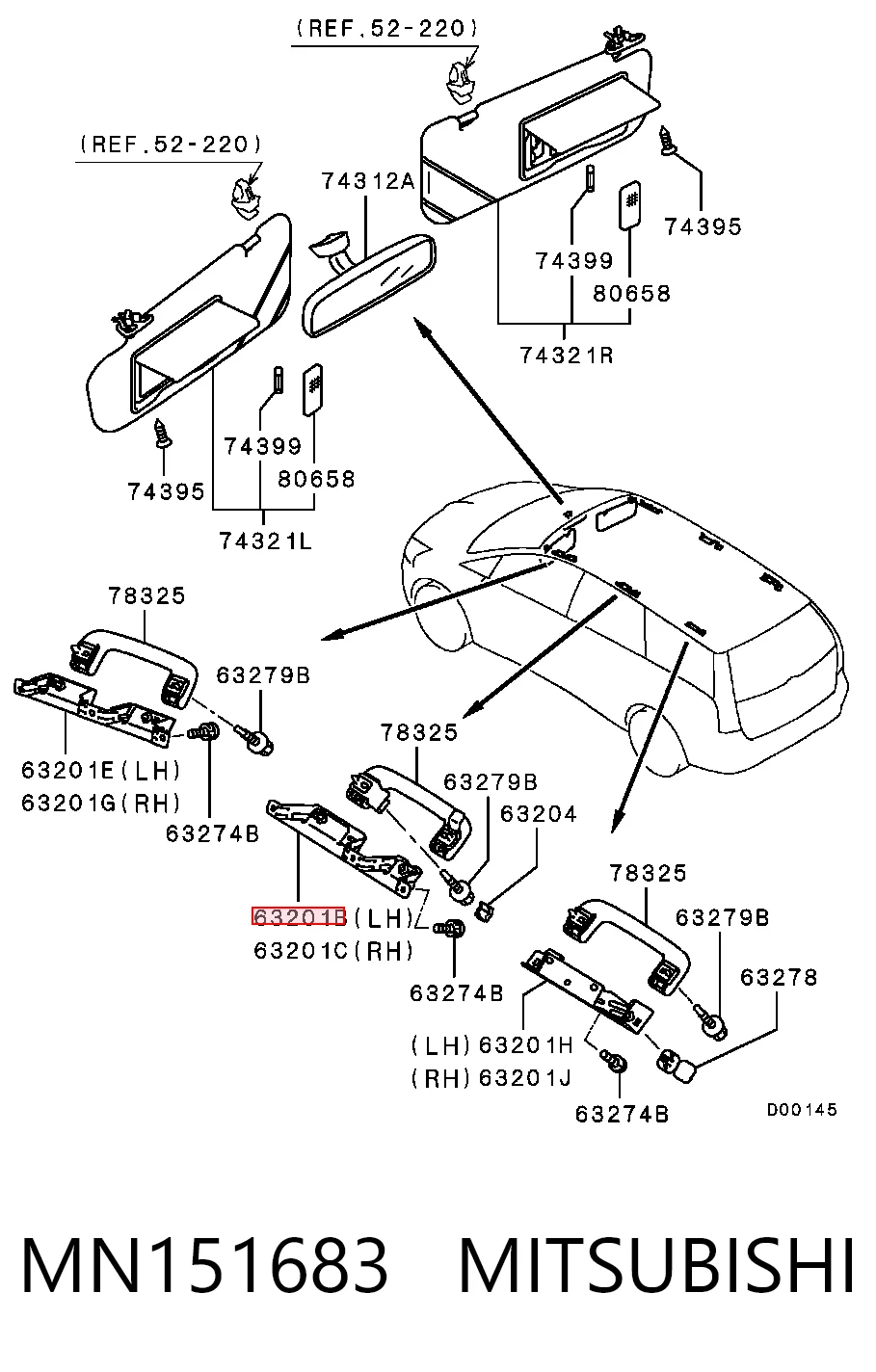 (REF.52-220)
(REF.52-220)
74312A
74395
74399
80658
74321R
74399
80658
74395
74321L
78325
63279B
63201E(LH)
63201G(RH)
63274B
78325
63279B
63204
63201B(LH)
63201C(RH)
63274B
78325
63279B
63278
(LH)63201H
(RH)63201J
63274B
D00145

MN151683 MITSUBISHI