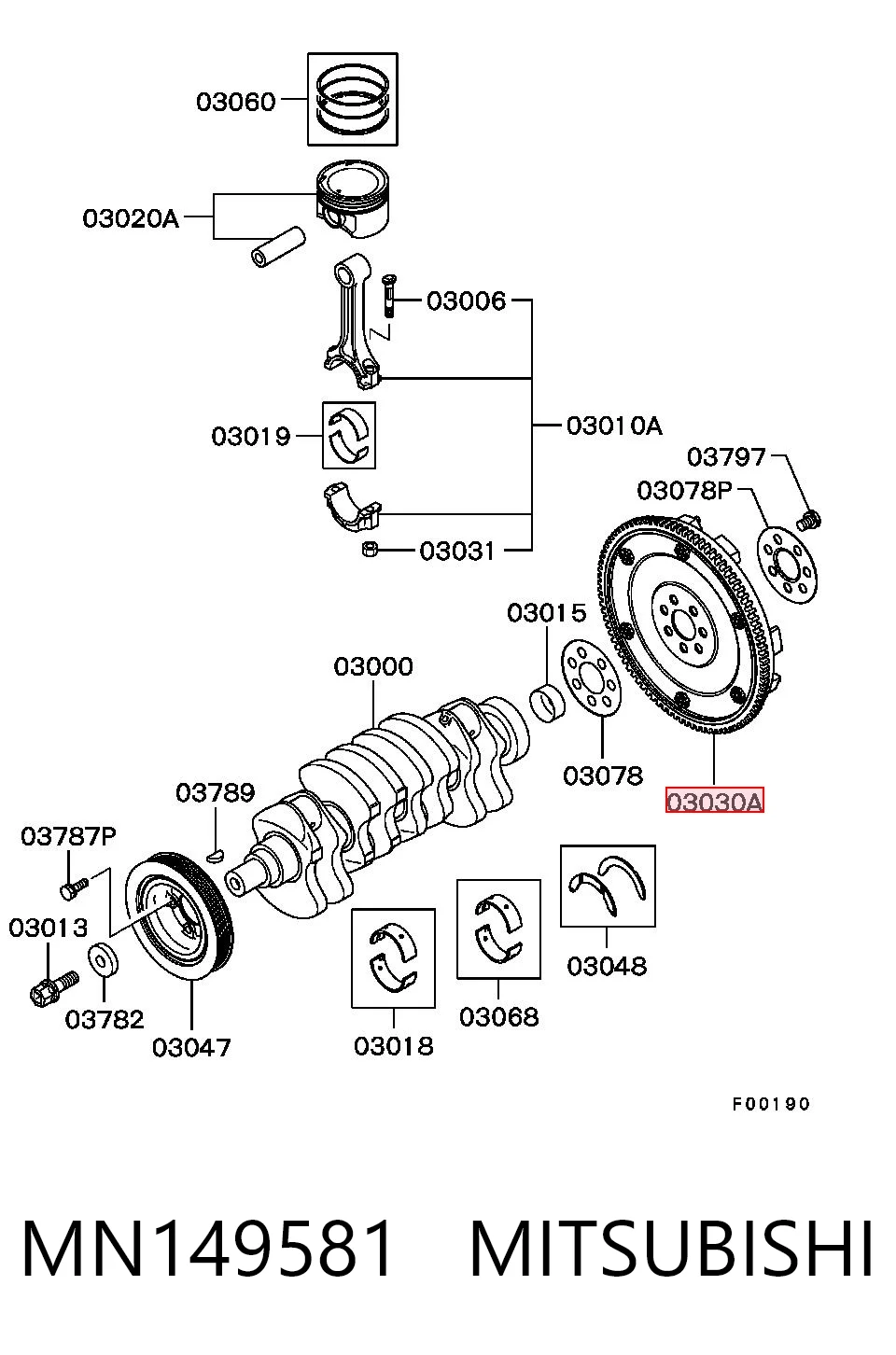 03060
03020A
03006
03019
03010A
03797
03078P
03031
03015
03000
03078
03030A
03789
03787P
03013
03782
03047
03018
03068
03048
F00190

MN149581 MITSUBISHI