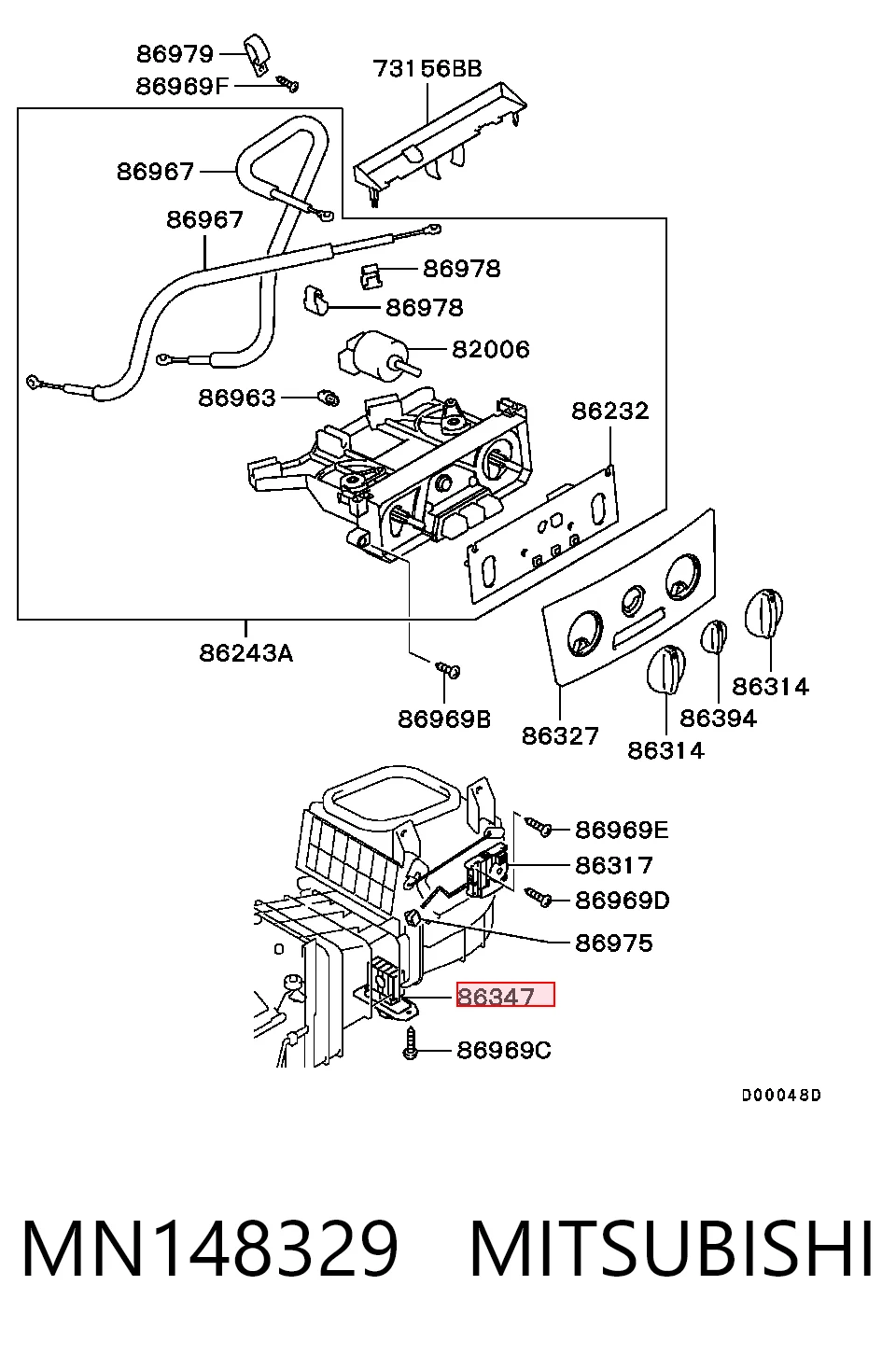 86979
86969F
73156BB
86967
86967
86978
86978
82006
86963
86232
86243A
86969B
86327
86314
86394
86314
86969E
86317
86969D
86975
86347
86969C
D00048D

MN148329 MITSUBISHI