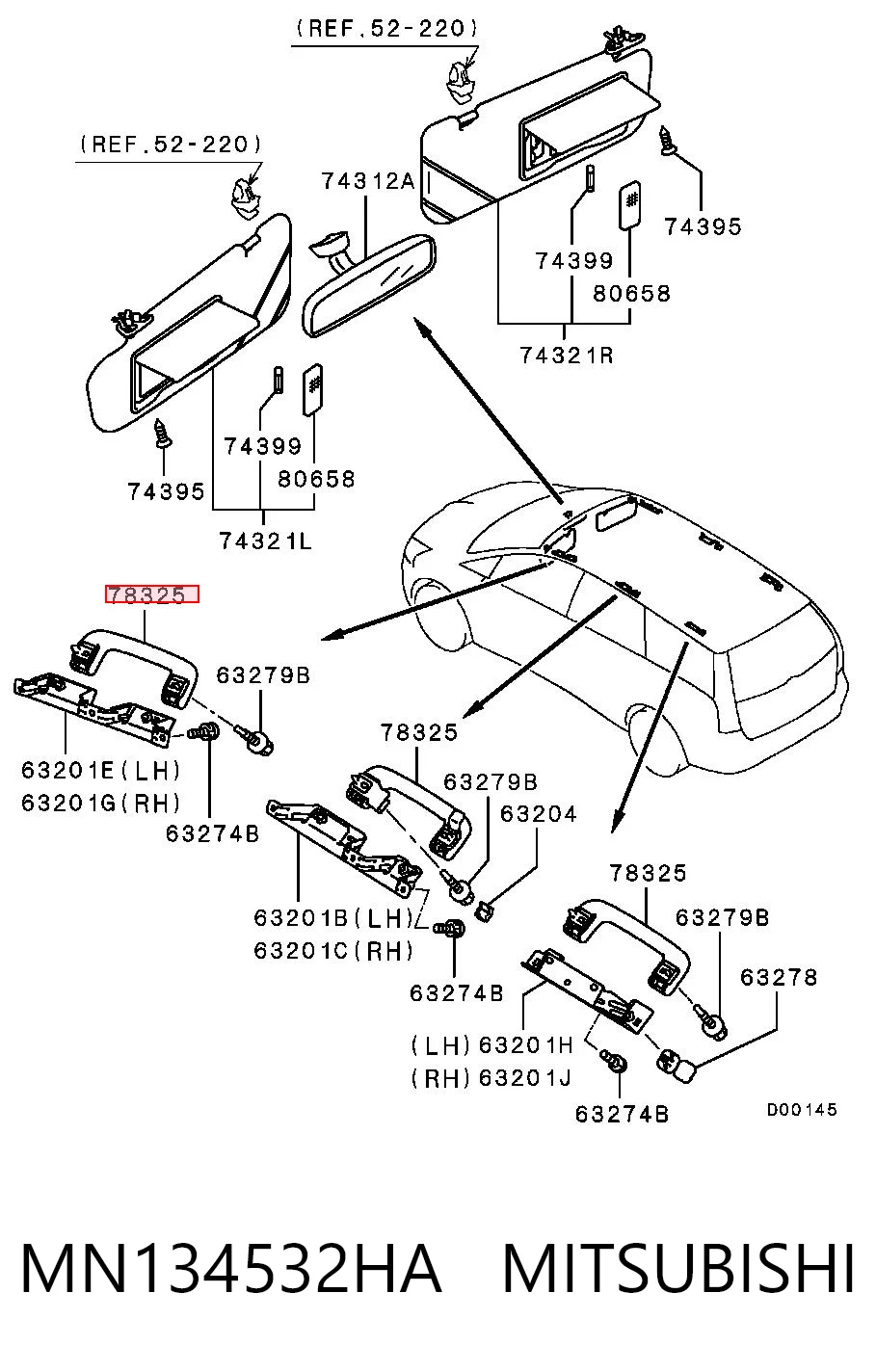 (REF.52-220)
(REF.52-220)
74312A
74395
74399
80658
74321R
74399
80658
74395
74321L
78325
63279B
63201E(LH)
63201G(RH)
63274B
78325
63279B
63204
63201B(LH)
63201C(RH)
63274B
78325
63279B
63278
(LH)63201H
(RH)63201J
63274B
D00145
MN134532HA MITSUBISHI