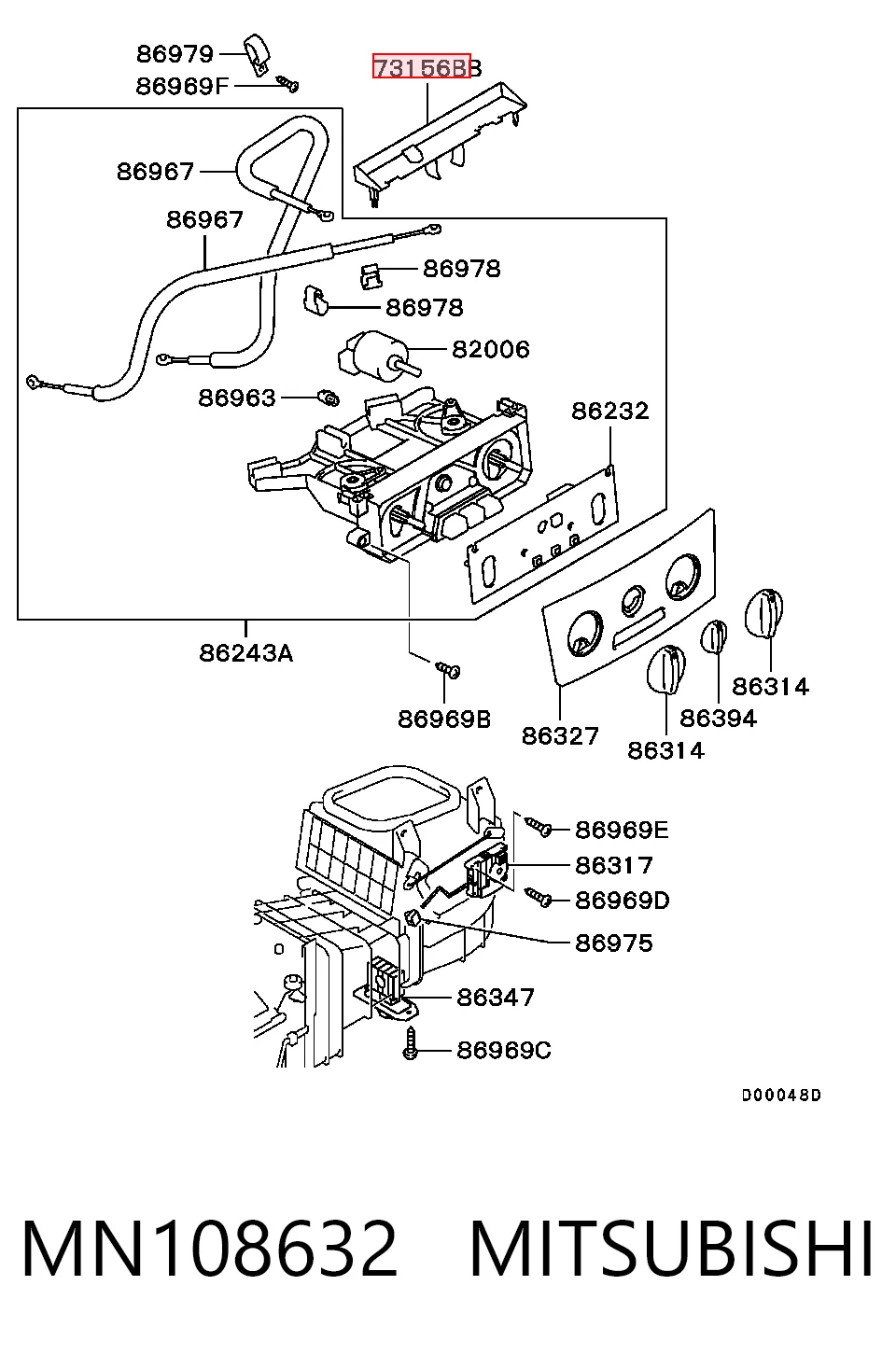 86979
86969F
73156BB
86967
86967
86978
86978
82006
86963
86232
86243A
86969B
86327
86314
86394
86314
86969E
86317
86969D
86975
86347
86969C
D00048D

MN108632 MITSUBISHI