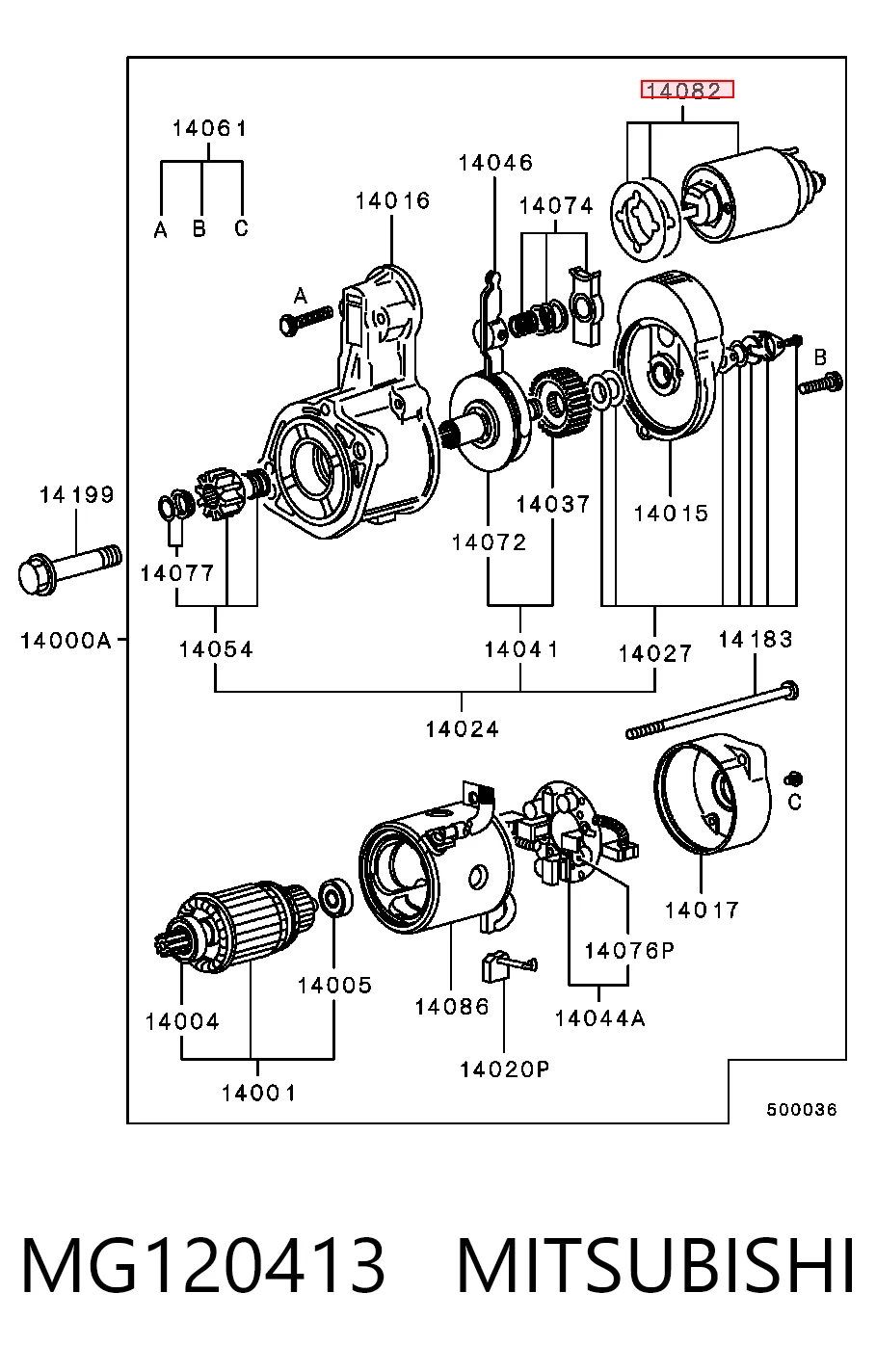 14082
14061
A B C
14046
14016
14074
A
B
14199
14037
14015
14072
14077
14000A
14054
14041
14027
14183
14024
C
14017
14076P
14005
14004
14086
14044A
14020P
14001
500036

MG120413 MITSUBISHI