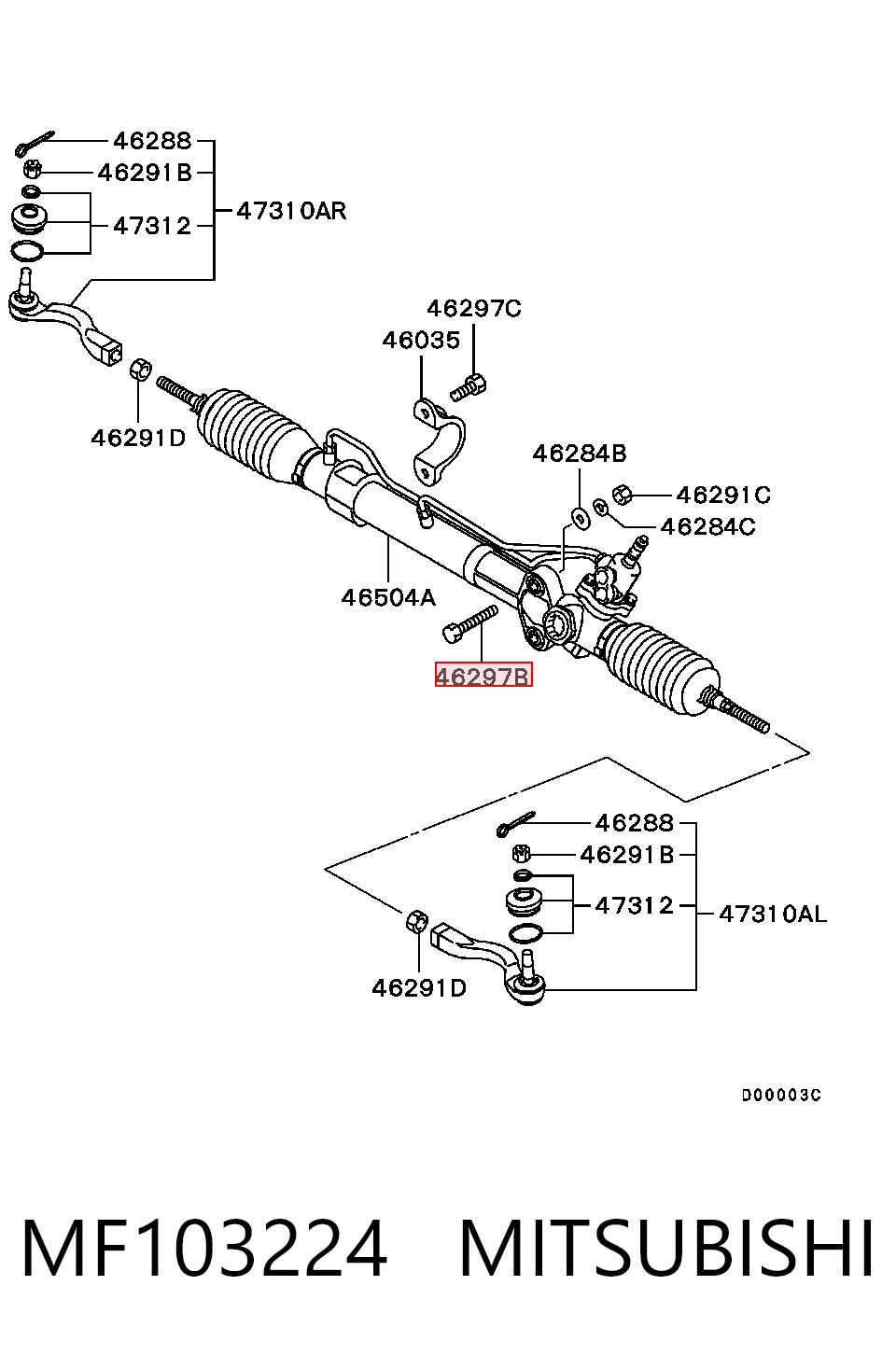 46288
46291B
47312
47310AR
46297C
46035
46291D
46284B
46291C
46284C
46504A
46297B
46288
46291B
47312
47310AL
46291D
D00003C

MF103224 MITSUBISHI