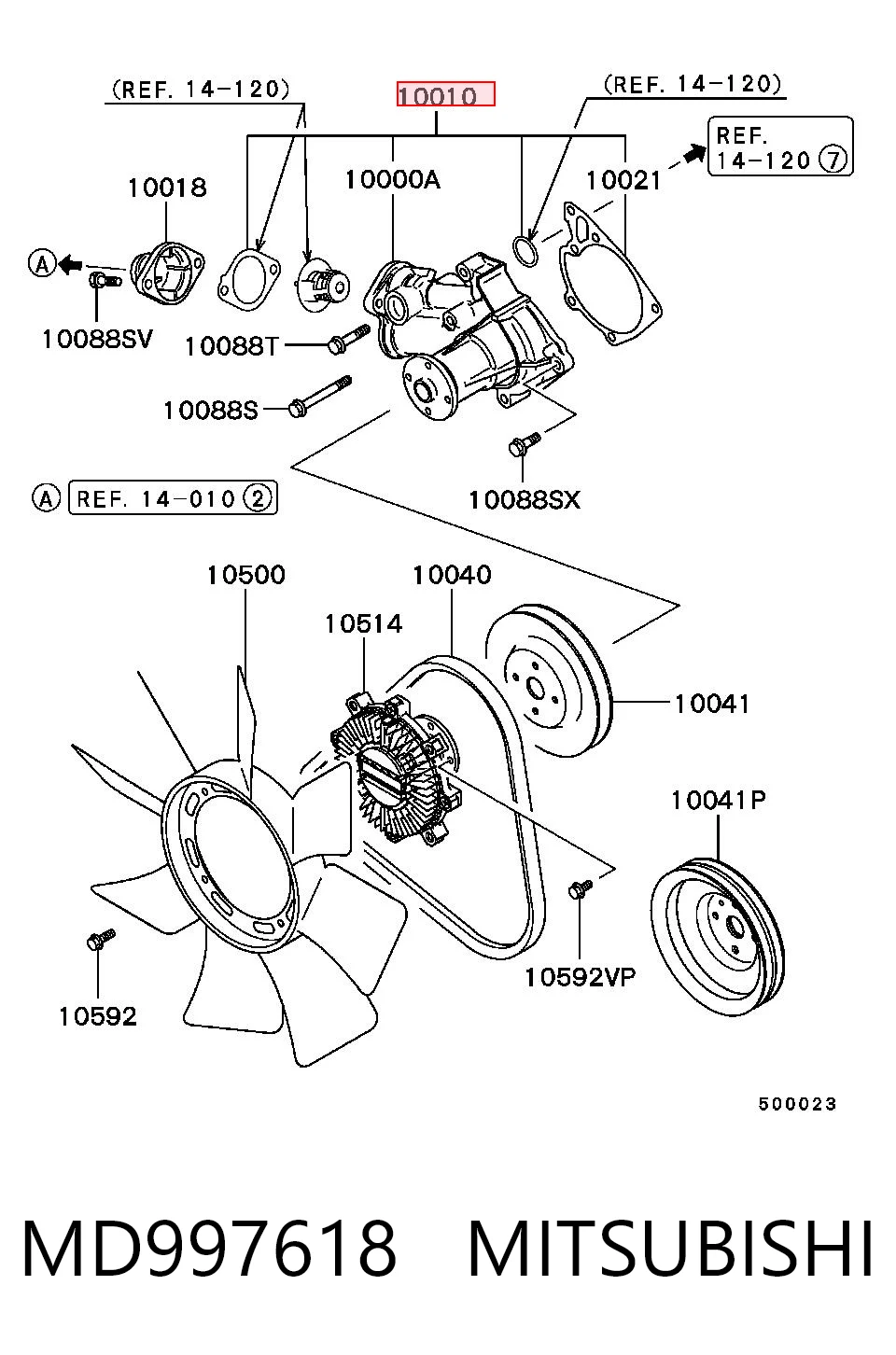 (REF. 14-120)
10010
(REF. 14-120)
REF. 14-120 ⑦
10018
10000A
10021
A
10088SV
10088T
10088S
10088SX
A REF. 14-010 ②
10500
10040
10514
10041
10041P
10592VP
10592
500023
MD997618 MITSUBISHI