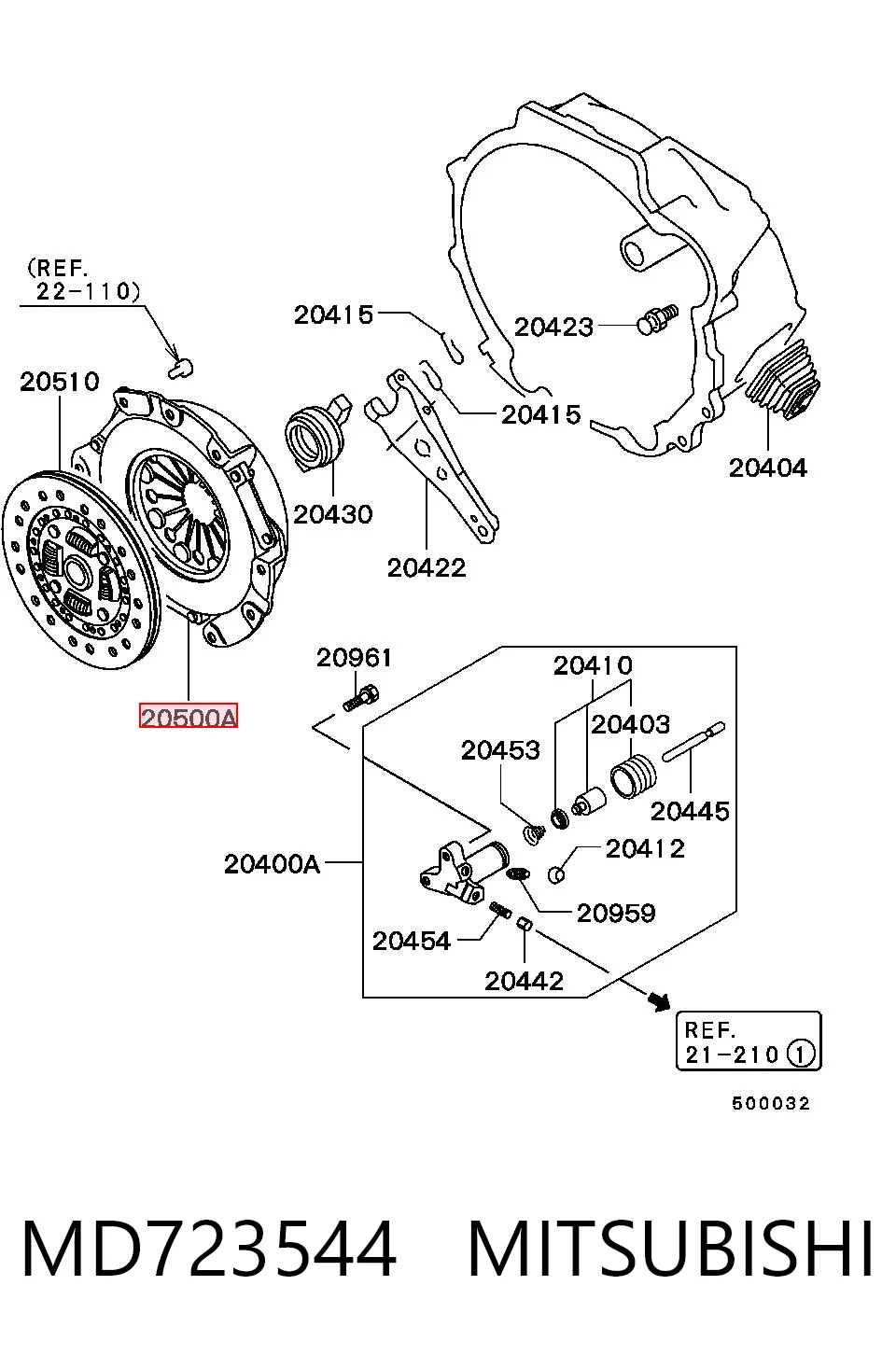 (REF.
22-110)

20415

20423

20510

20415

20404

20430

20422

20961

20410

20500A

20403

20453

20445

20412

20400A

20959

20454

20442

REF.
21-210 ①

500032

MD723544 MITSUBISHI