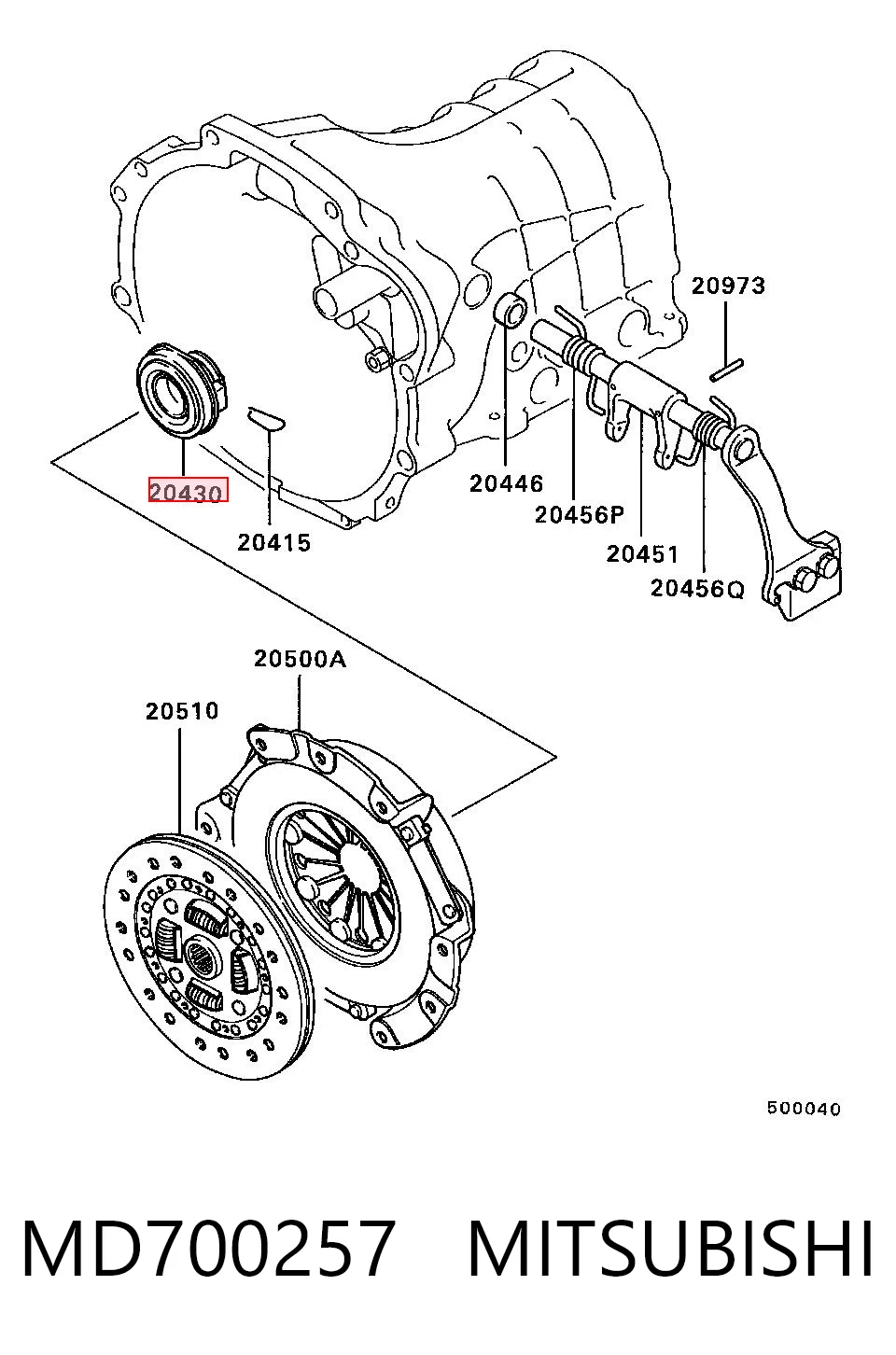 20973

20430

20415

20446

20456P

20451

20456Q

20500A

20510

500040

MD700257 MITSUBISHI