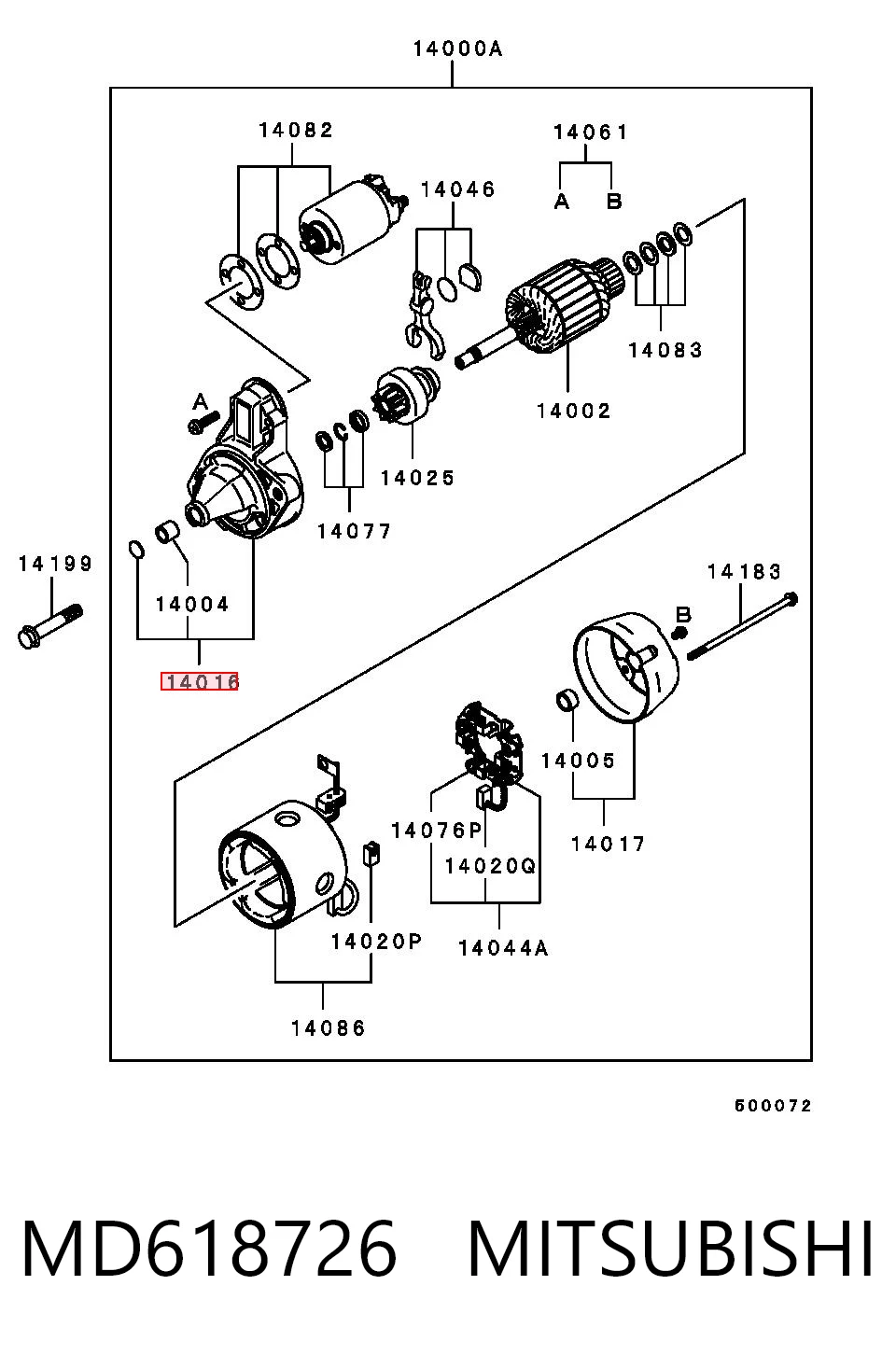 14000A

14082

14061

A B

14046

14083

14002

A

14025

14077

14199

14004

14016

14183

B

14005

14017

14076P

14020Q

14044A

14020P

14086

500072

MD618726 MITSUBISHI