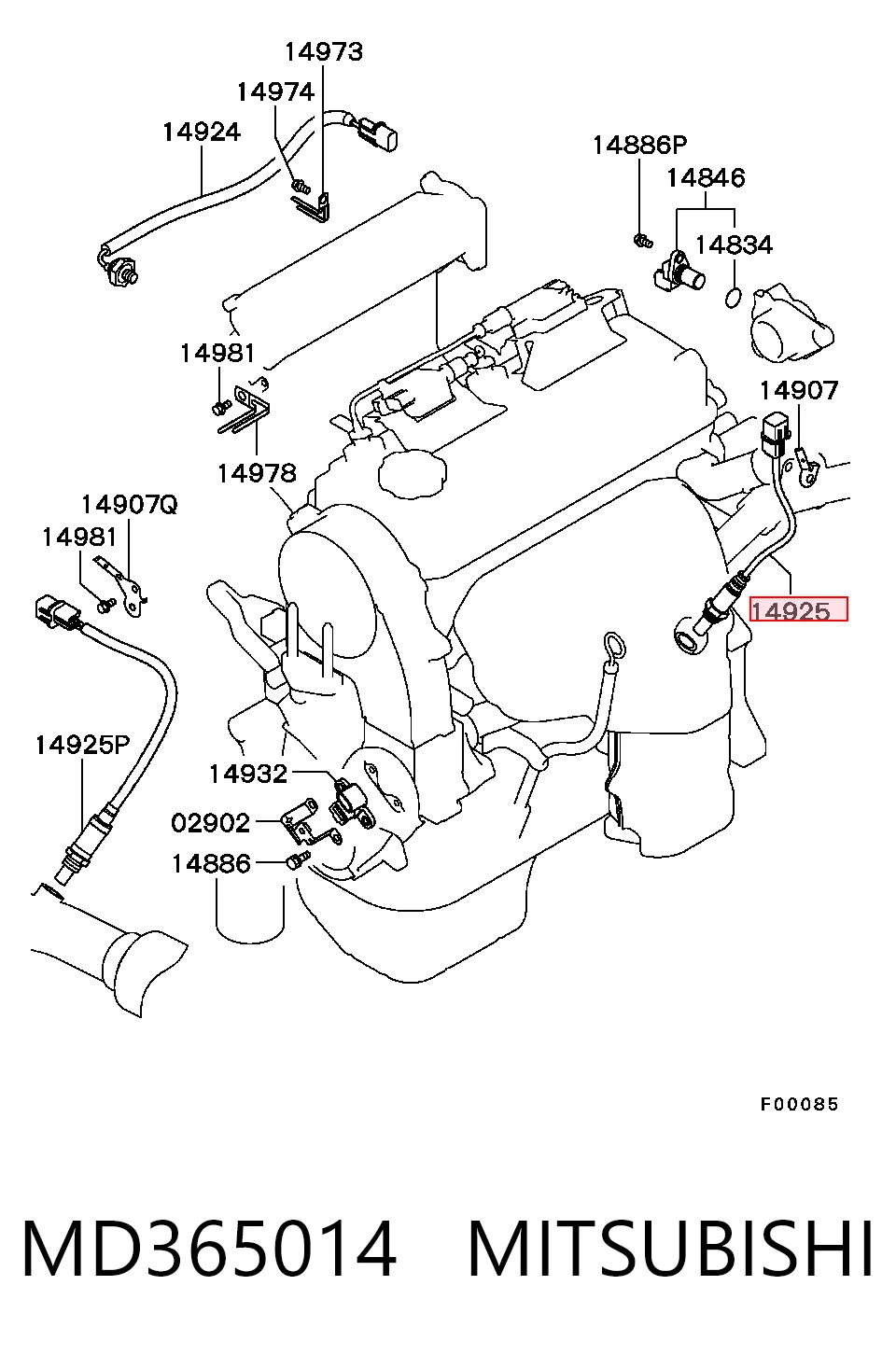 14973
14974
14924
14886P
14846
14834
14981
14907
14978
14907Q
14981
14925
14925P
14932
02902
14886
F00085
MD365014 MITSUBISHI