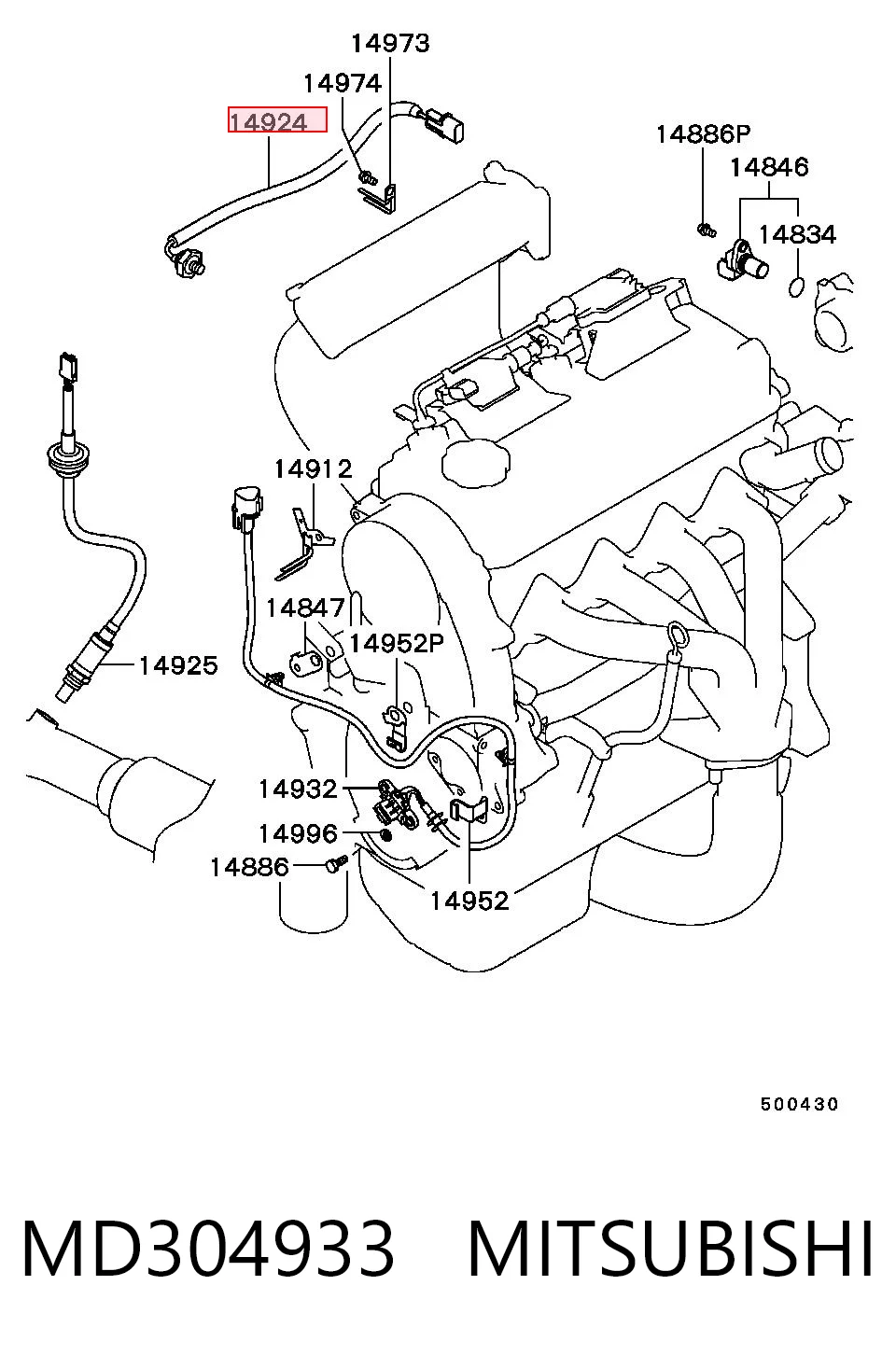 14973
14974
14924
14886P
14846
14834
14912
14847
14952P
14925
14932
14996
14886
14952
500430

MD304933 MITSUBISHI