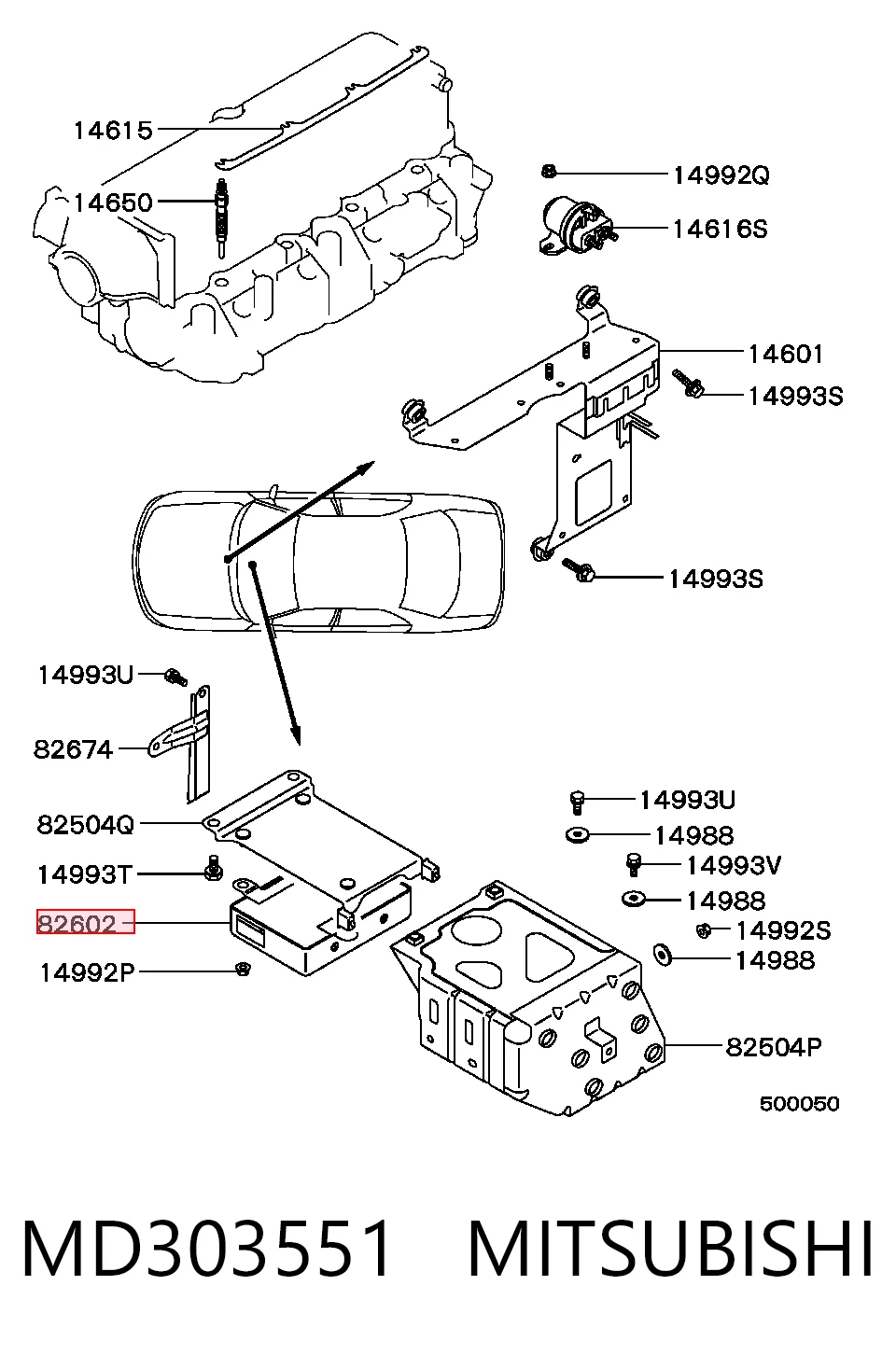 14615
14650
14992Q
14616S
14601
14993S
14993S
14993U
82674
82504Q
14993T
82602
14992P
14993U
14988
14993V
14988
14992S
14988
82504P
500050

MD303551 MITSUBISHI