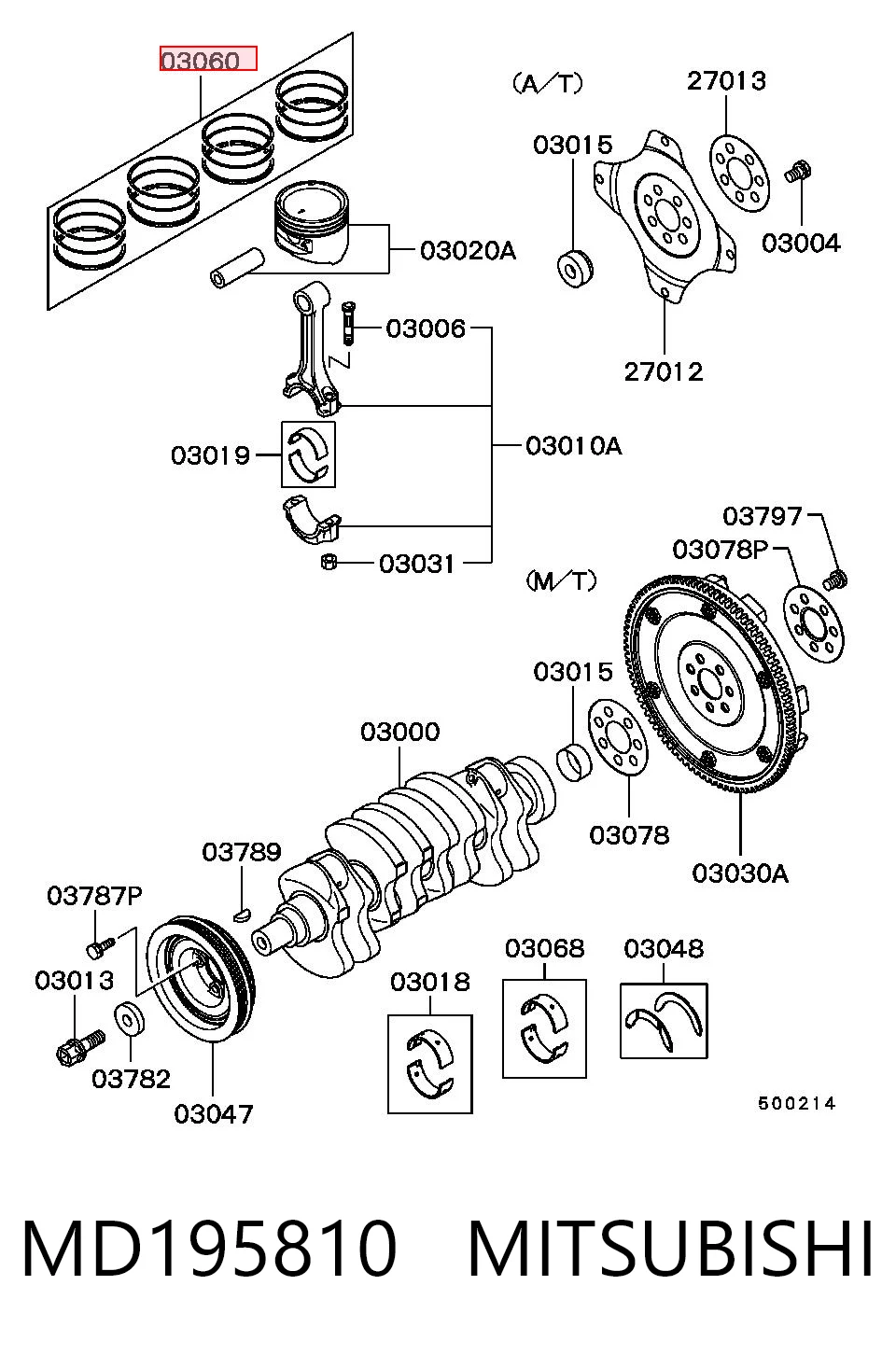 03060
(A/T)
27013
03015
03004
03020A
27012
03006
03019
03010A
03031
03797
03078P
(M/T)
03015
03000
03078
03030A
03789
03787P
03013
03782
03047
03018
03068
03048
500214

MD195810 MITSUBISHI