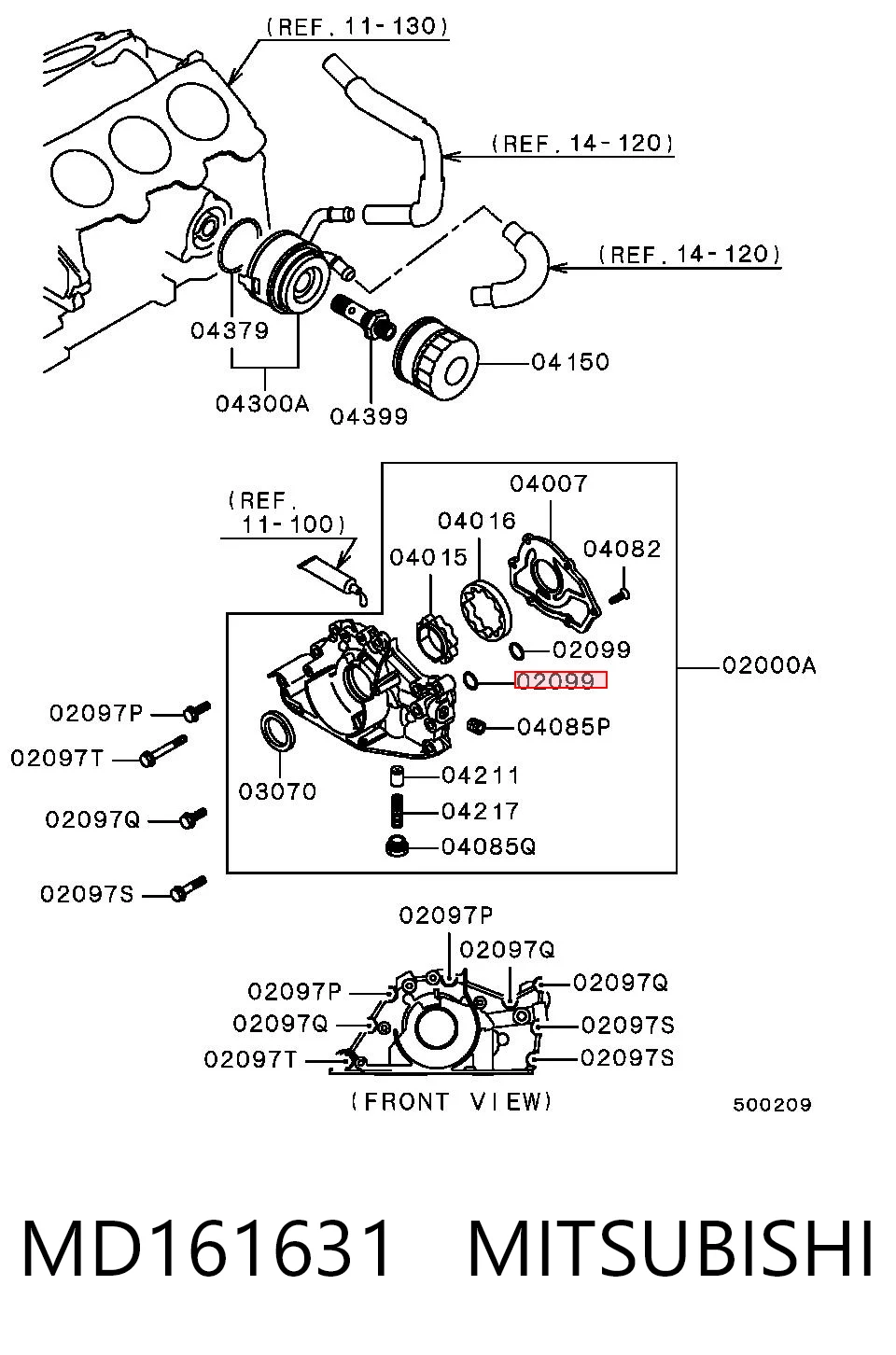 (REF. 11-130)
(REF. 14-120)
(REF. 14-120)
04379
04300A
04399
04150

(REF. 11-100)
04007
04016
04015
04082
02099
02099
02000A
04085P
02097P
02097T
03070
04211
04217
02097Q
04085Q
02097S

02097P
02097Q
02097P
02097Q
02097Q
02097S
02097T
02097S
(FRONT VIEW)
500209

MD161631 MITSUBISHI