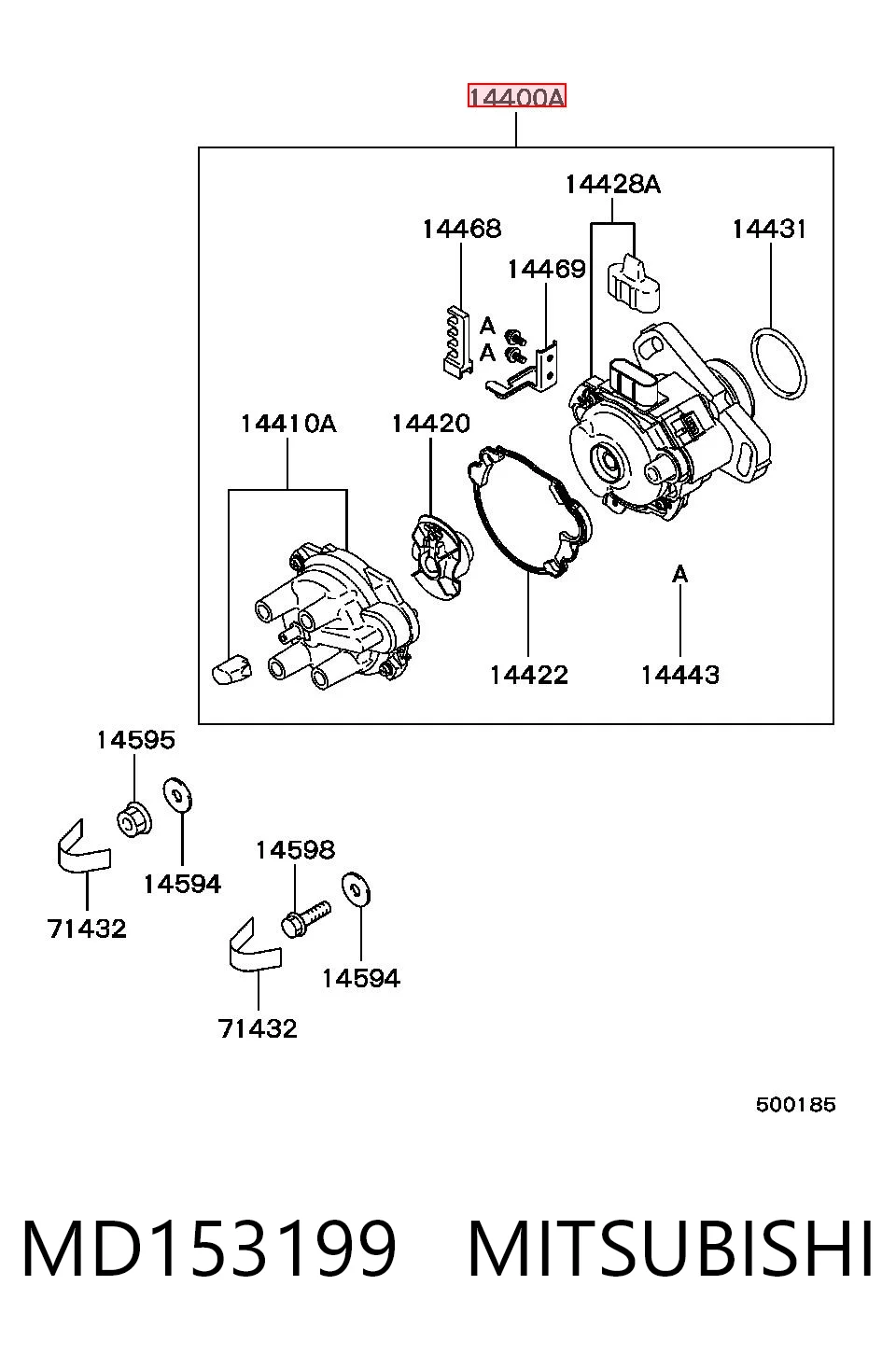 14400A

14428A

14468

14431

14469

A

A

14410A

14420

A

14422

14443

14595

14594

71432

14598

14594

71432

500185

MD153199 MITSUBISHI