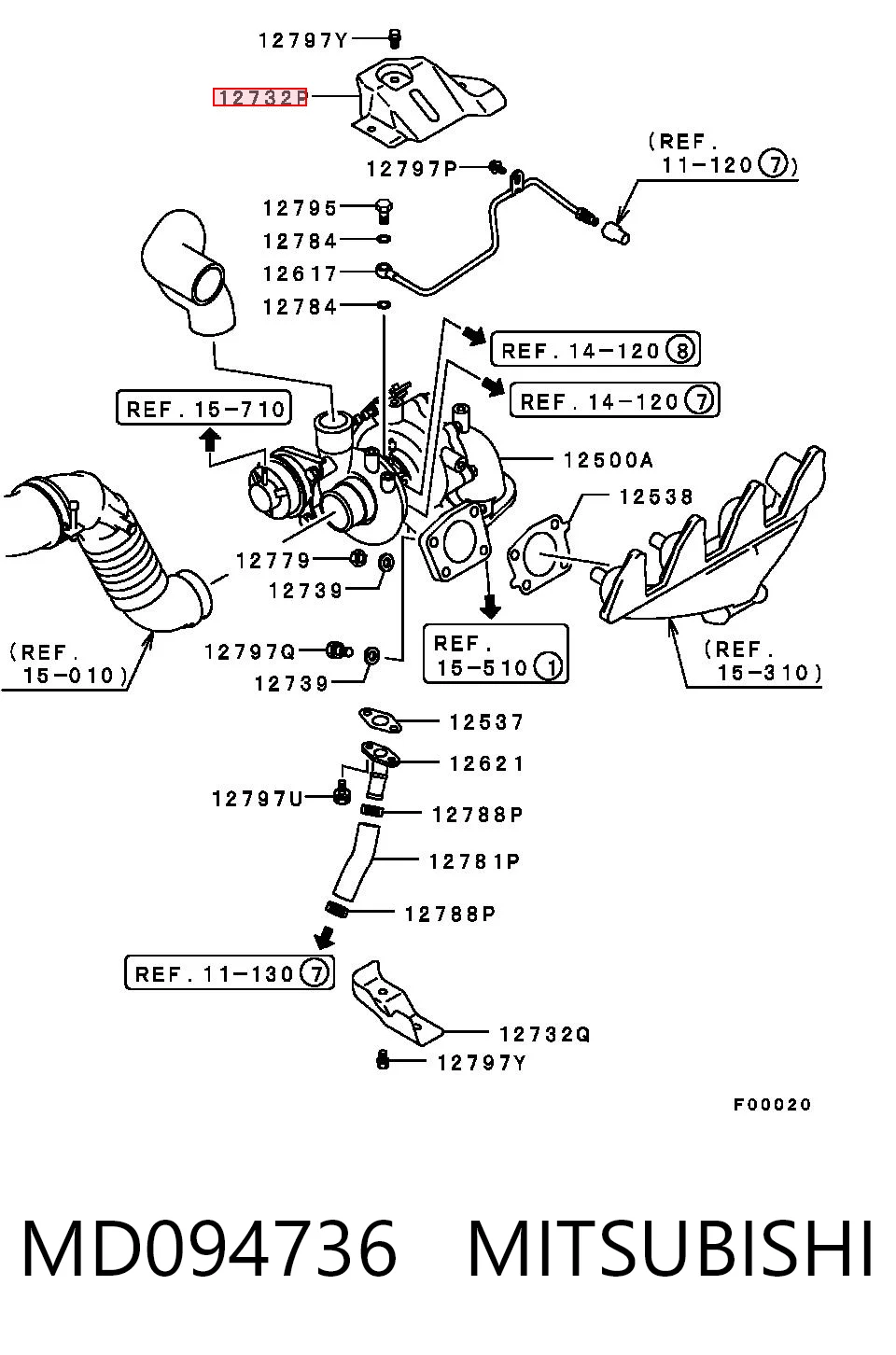 12797Y

12732P

(REF. 11-120 ⑦)

12797P

12795

12784

12617

12784

REF. 14-120 ⑧

REF. 14-120 ⑦

REF. 15-710

12500A

12538

12779

12739

(REF. 15-010)

12797Q

12739

REF. 15-510 ①

(REF. 15-310)

12537

12621

12797U

12788P

12781P

12788P

REF. 11-130 ⑦

12732Q

12797Y

F00020

MD094736 MITSUBISHI