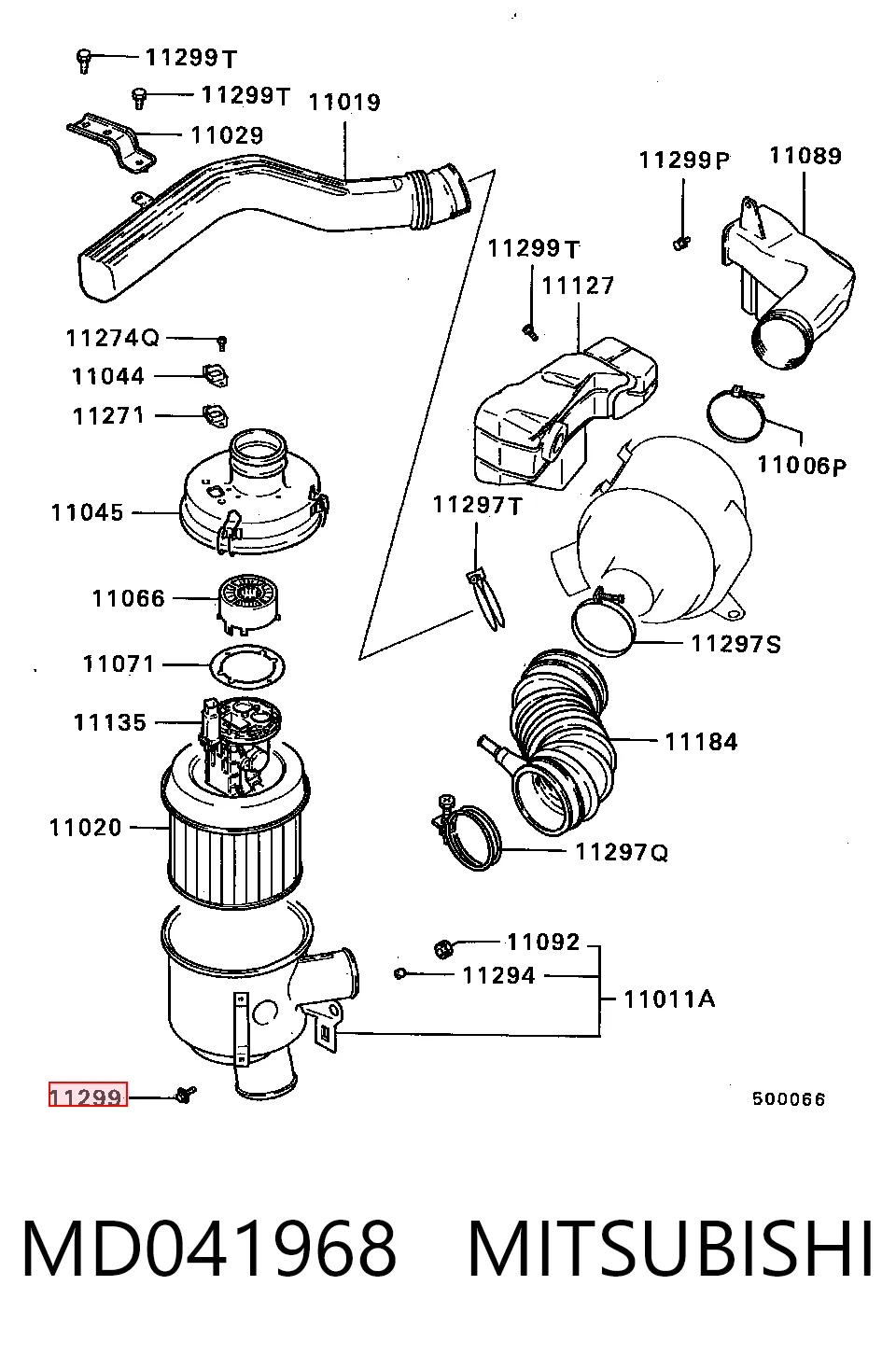 11299T
11299T
11019
11029
11299P
11089
11299T
11127
11274Q
11044
11271
11006P
11045
11297T
11066
11297S
11071
11135
11184
11020
11297Q
11092
11294
11011A
11299
500066

MD041968 MITSUBISHI