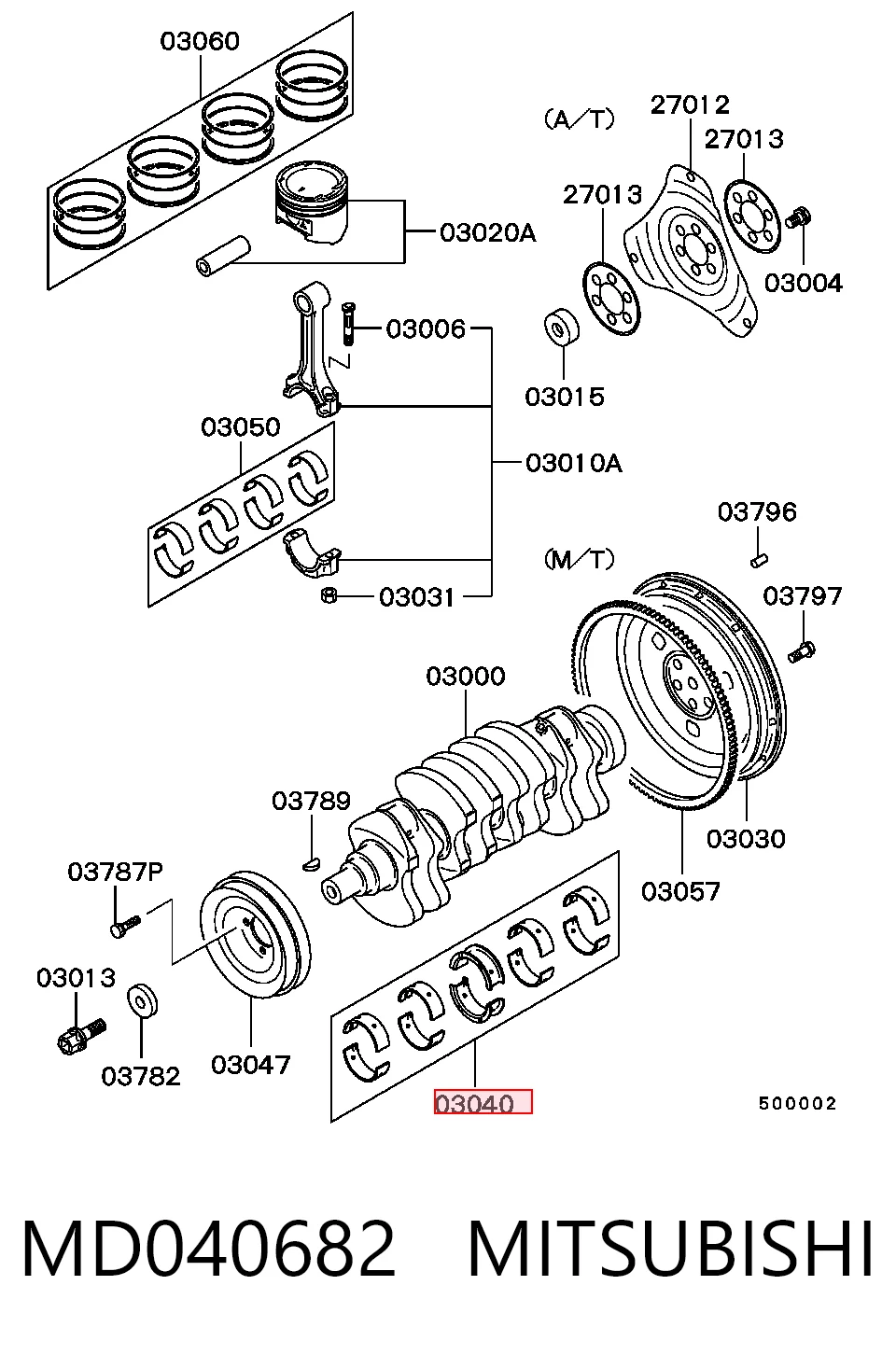 03060

(A/T)

27012

27013

27013

03020A

03004

03006

03015

03050

03010A

03796

(M/T)

03797

03031

03000

03789

03030

03787P

03057

03013

03782

03047

03040

500002

MD040682 MITSUBISHI