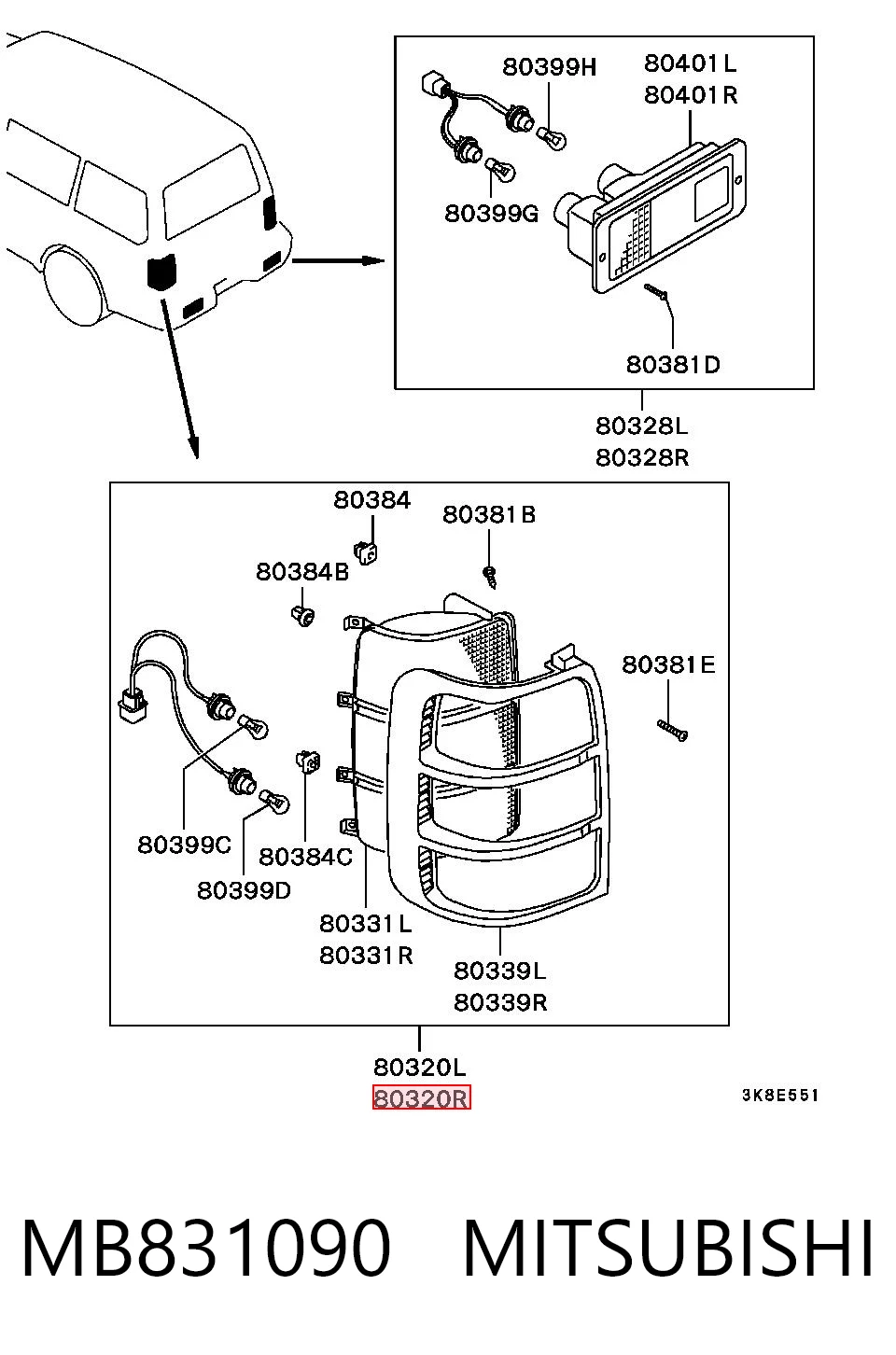 80399H
80401L
80401R
80399G
80381D
80328L
80328R
80384
80381B
80384B
80381E
80399C
80384C
80399D
80331L
80331R
80339L
80339R
80320L
80320R
3K8E551

MB831090 MITSUBISHI