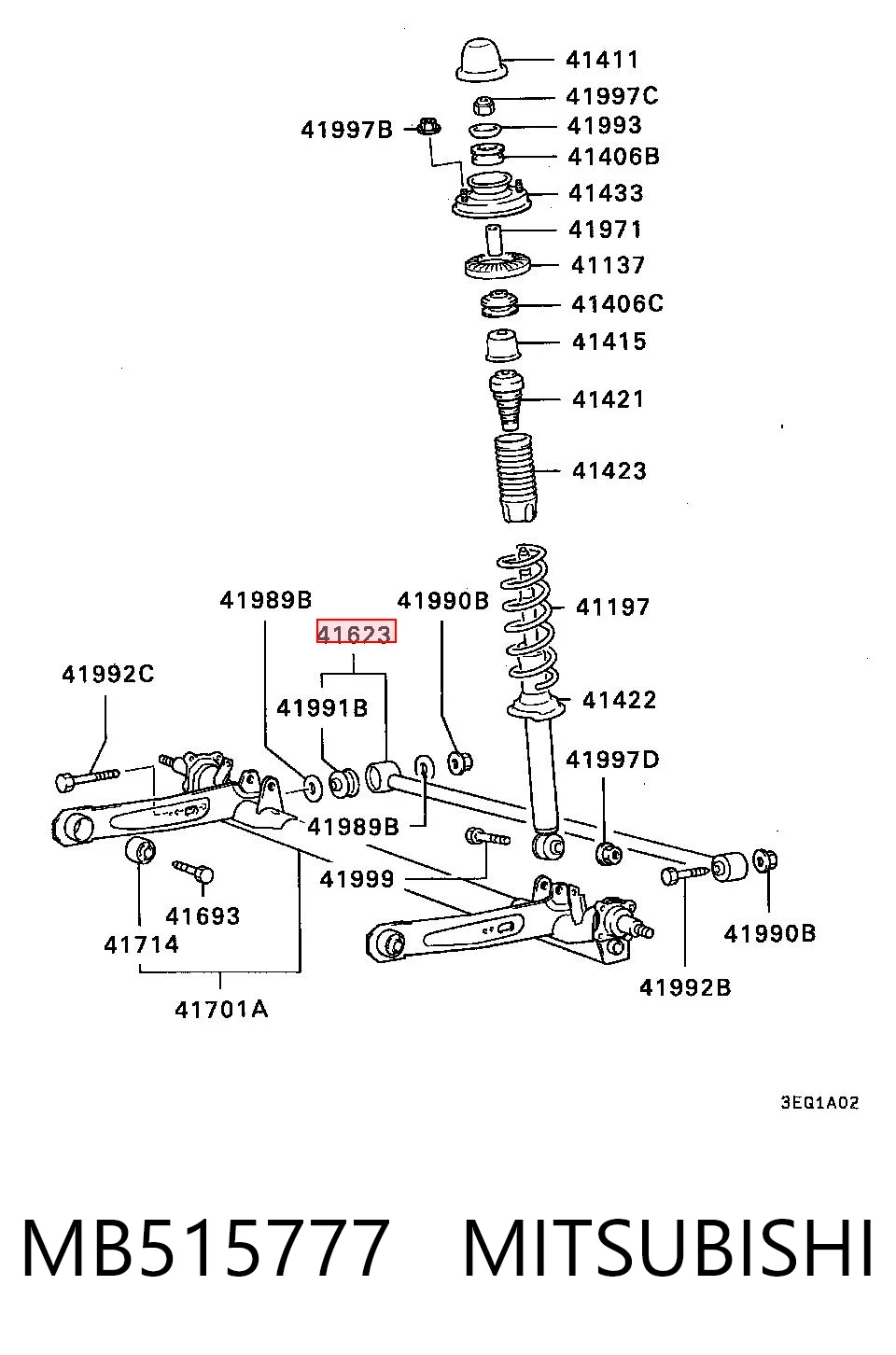 41411
41997C
41997B
41993
41406B
41433
41971
41137
41406C
41415
41421
41423
41989B
41990B
41197
41623
41992C
41991B
41422
41997D
41989B
41999
41693
41714
41990B
41992B
41701A
3EQ1A02

MB515777 MITSUBISHI