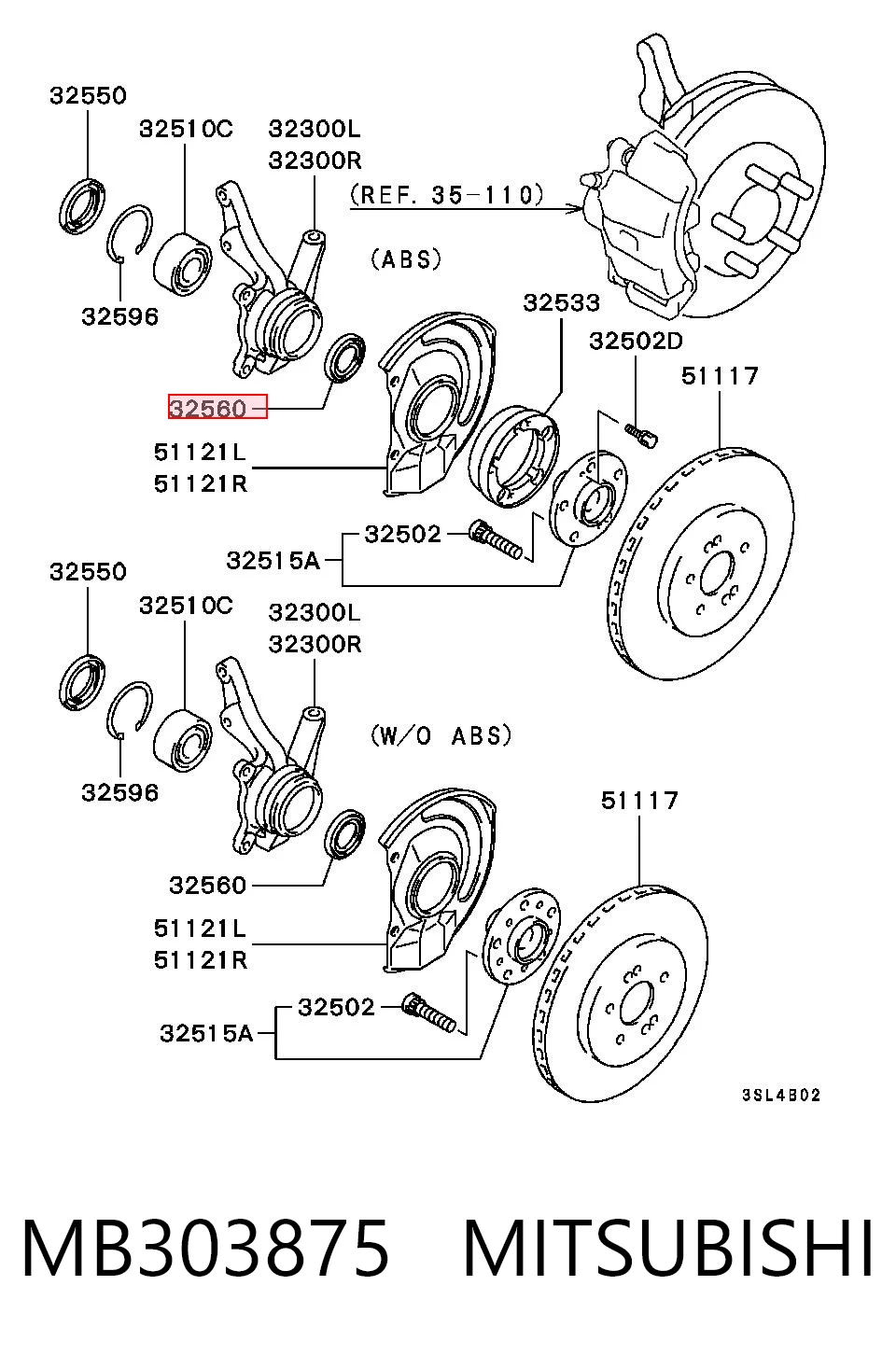 32550
32510C
32300L
32300R
(REF. 35-110)
(ABS)
32596
32533
32502D
51117
32560
51121L
51121R
32502
32515A
32550
32510C
32300L
32300R
(W/O ABS)
32596
51117
32560
51121L
51121R
32502
32515A
3SL4B02

MB303875 MITSUBISHI