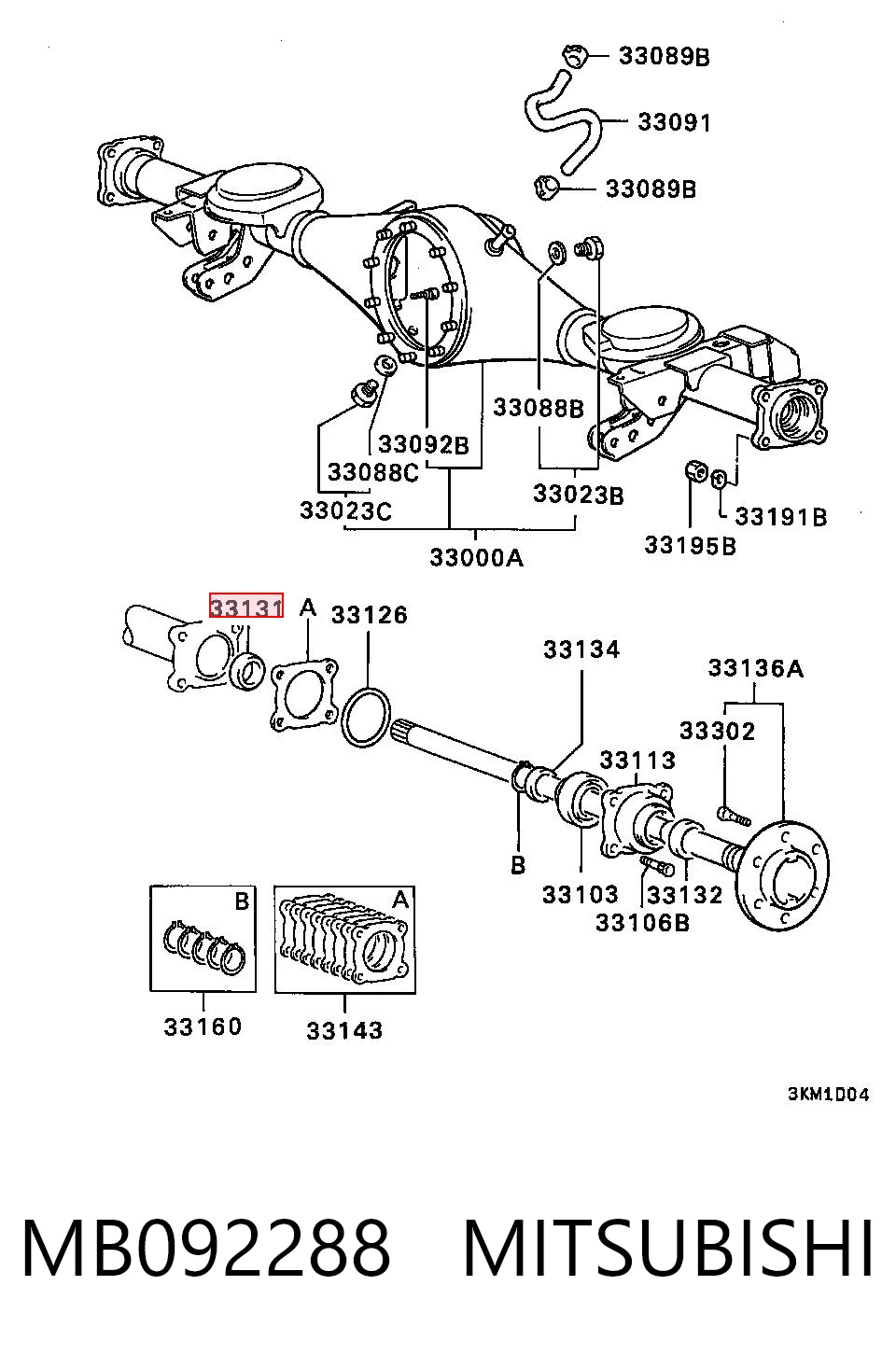 33089B
33091
33089B
33088B
33092B
33088C
33023C
33023B
33000A
33195B
33191B
33131
A
33126
33134
33136A
33302
33113
B
33103
33132
33106B
B
A
33160
33143
3KM1D04
MB092288 MITSUBISHI