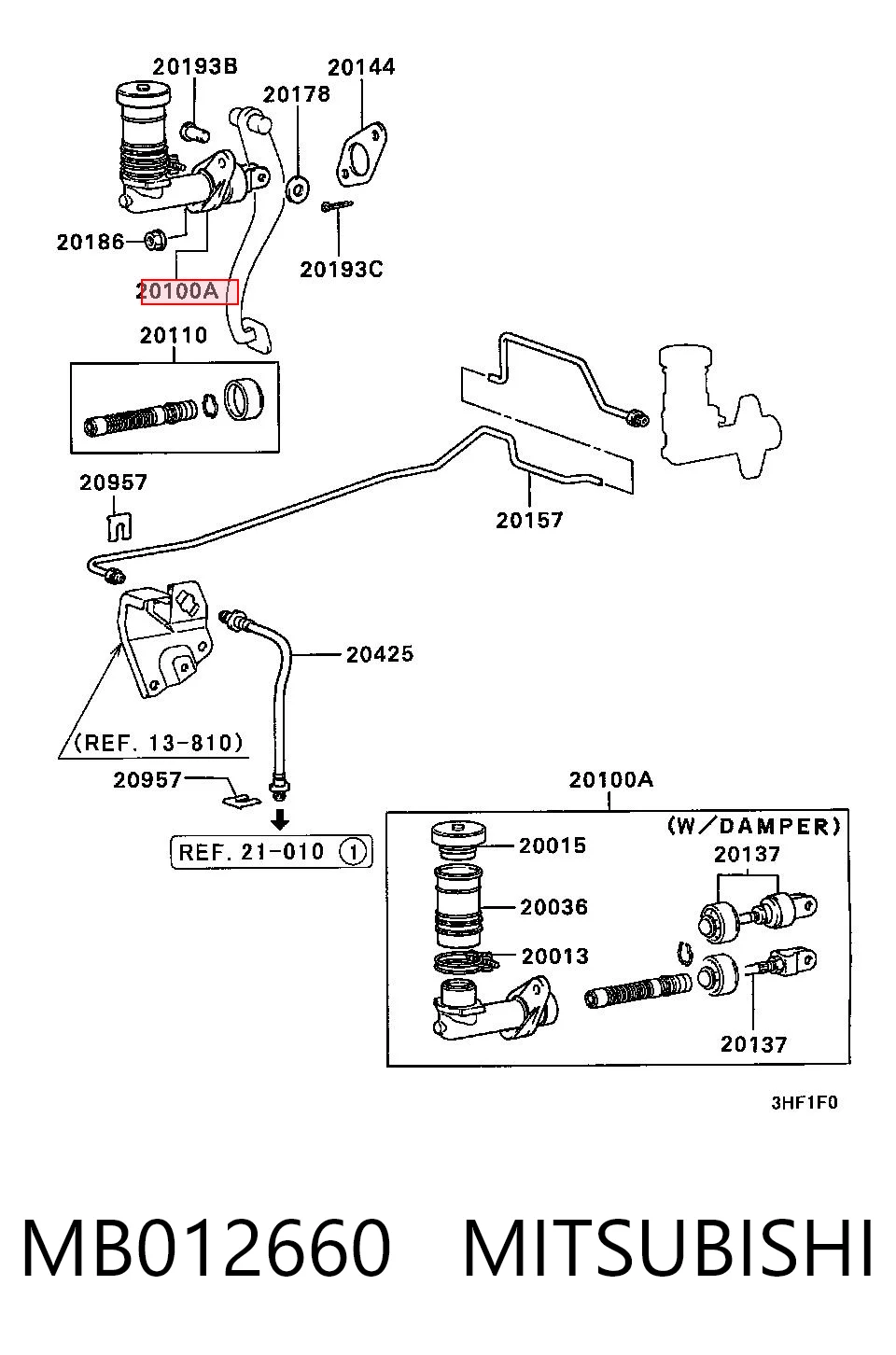 20193B
20144
20178
20186
20193C
20100A
20110
20957
20157
20425
(REF. 13-810)
20957
REF. 21-010 ①
20100A
(W/DAMPER)
20015
20137
20036
20013
20137
3HF1F0

MB012660 MITSUBISHI