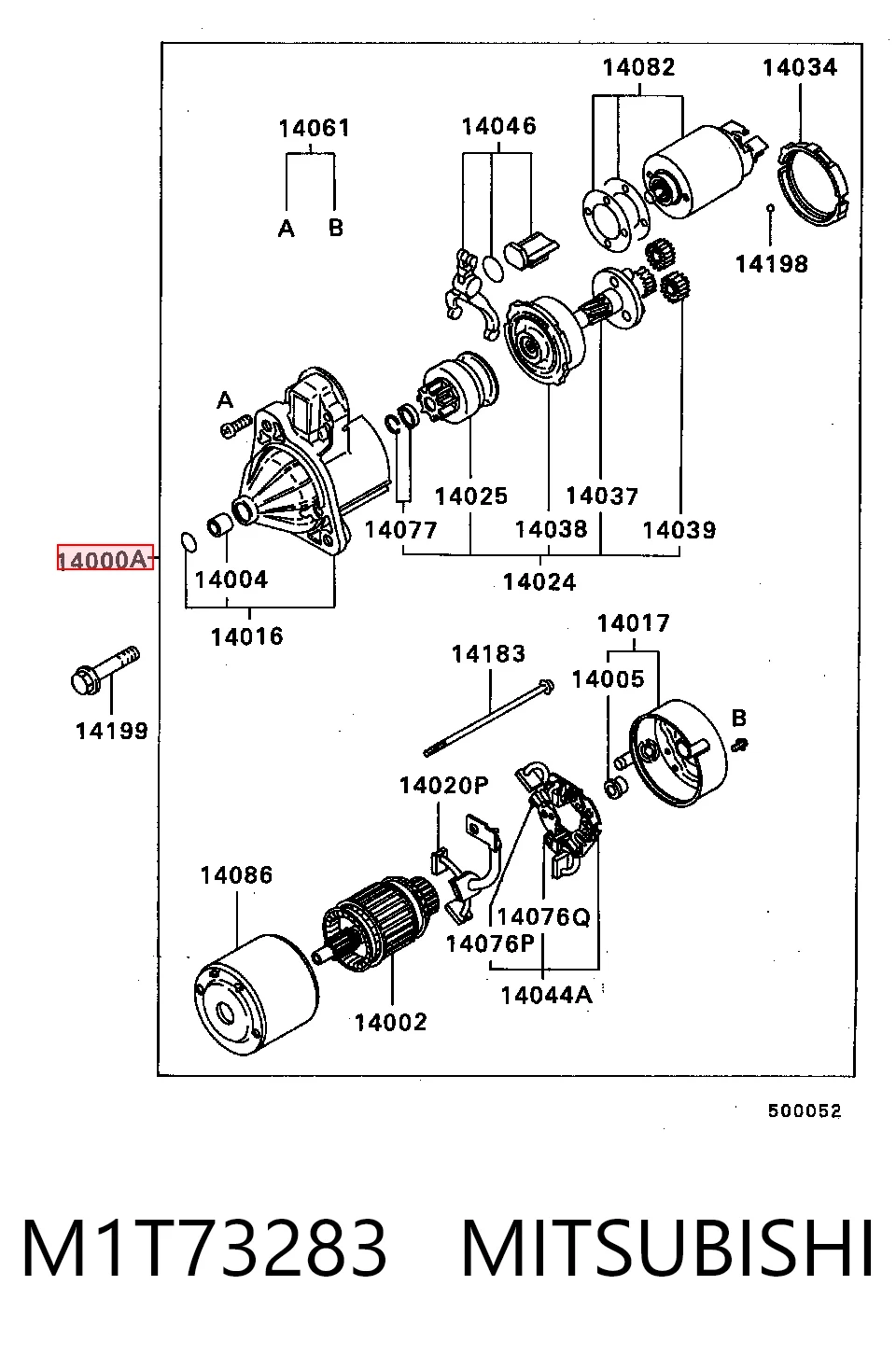 14082
14034
14061
14046
A
B
14198
A
14025
14037
14077
14038
14039
14000A
14004
14024
14016
14017
14183
14005
B
14199
14020P
14086
14076Q
14076P
14044A
14002
500052

M1T73283 MITSUBISHI