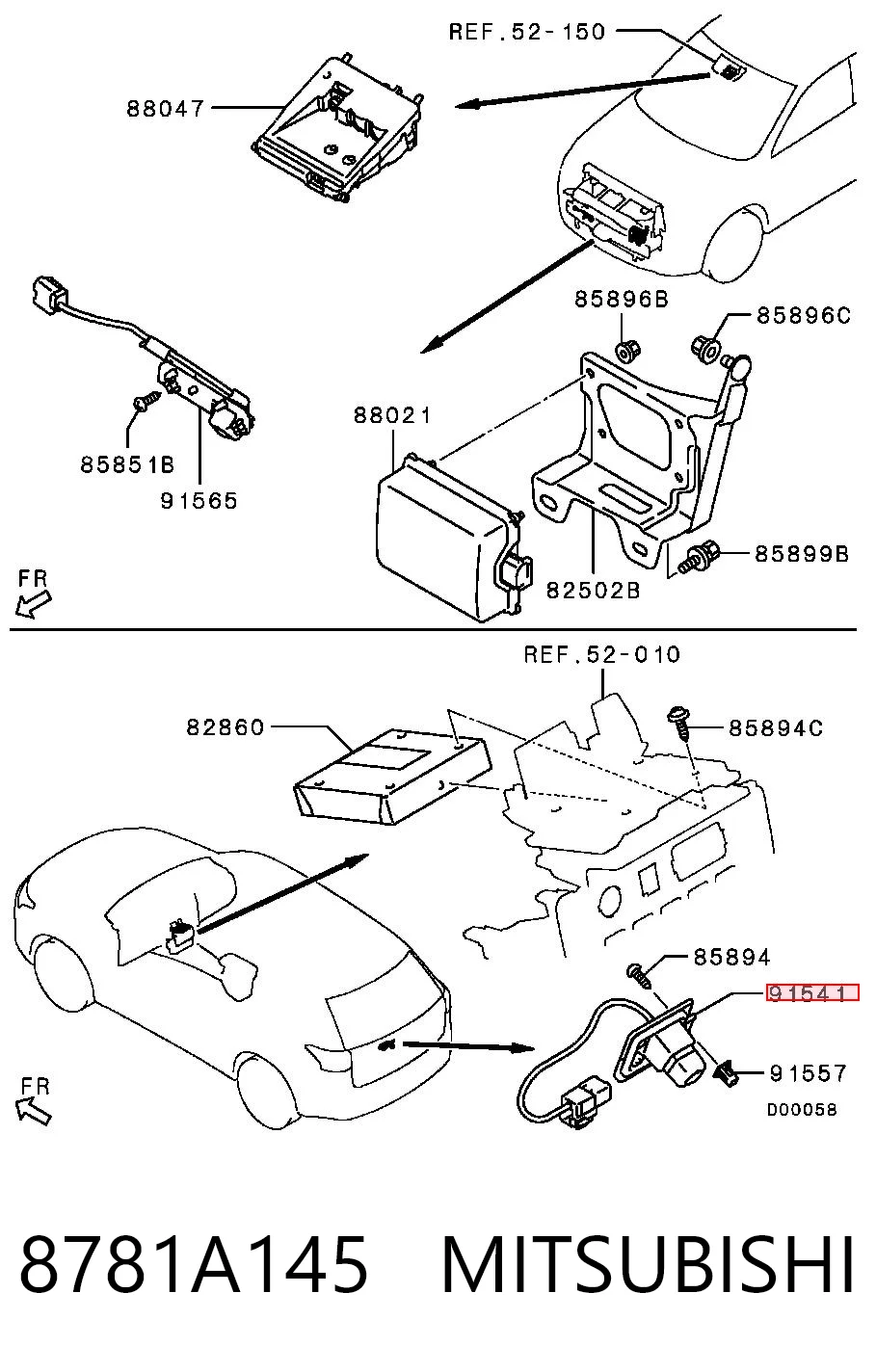 REF.52-150
88047
85896B
85896C
88021
85851B
91565
82502B
85899B
FR
REF.52-010
82860
85894C
85894
91541
91557
FR
D00058
8781A145 MITSUBISHI