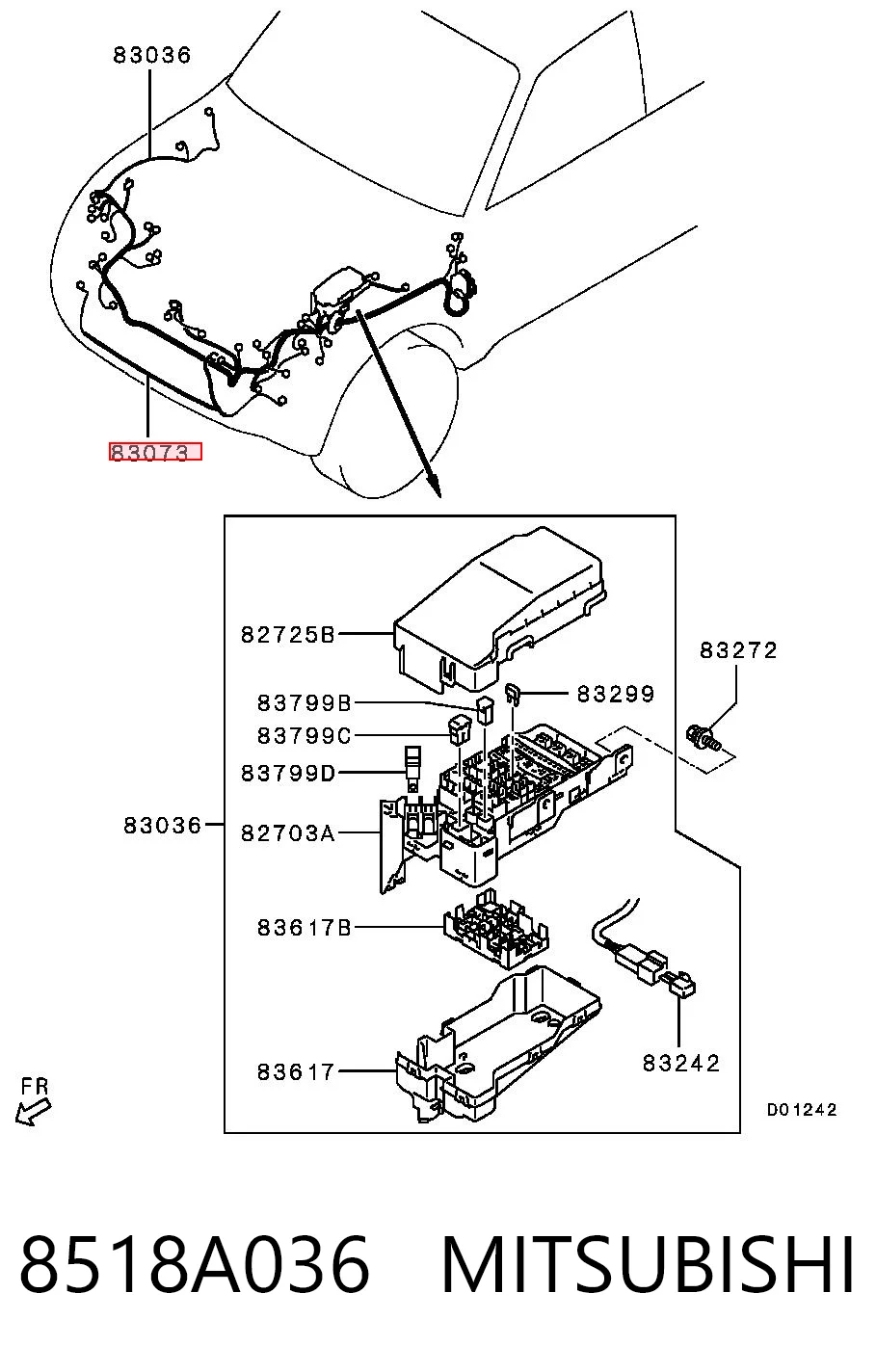 83036

83073

82725B

83272

83799B

83299

83799C

83799D

83036

82703A

83617B

83617

83242

FR

D01242

8518A036 MITSUBISHI