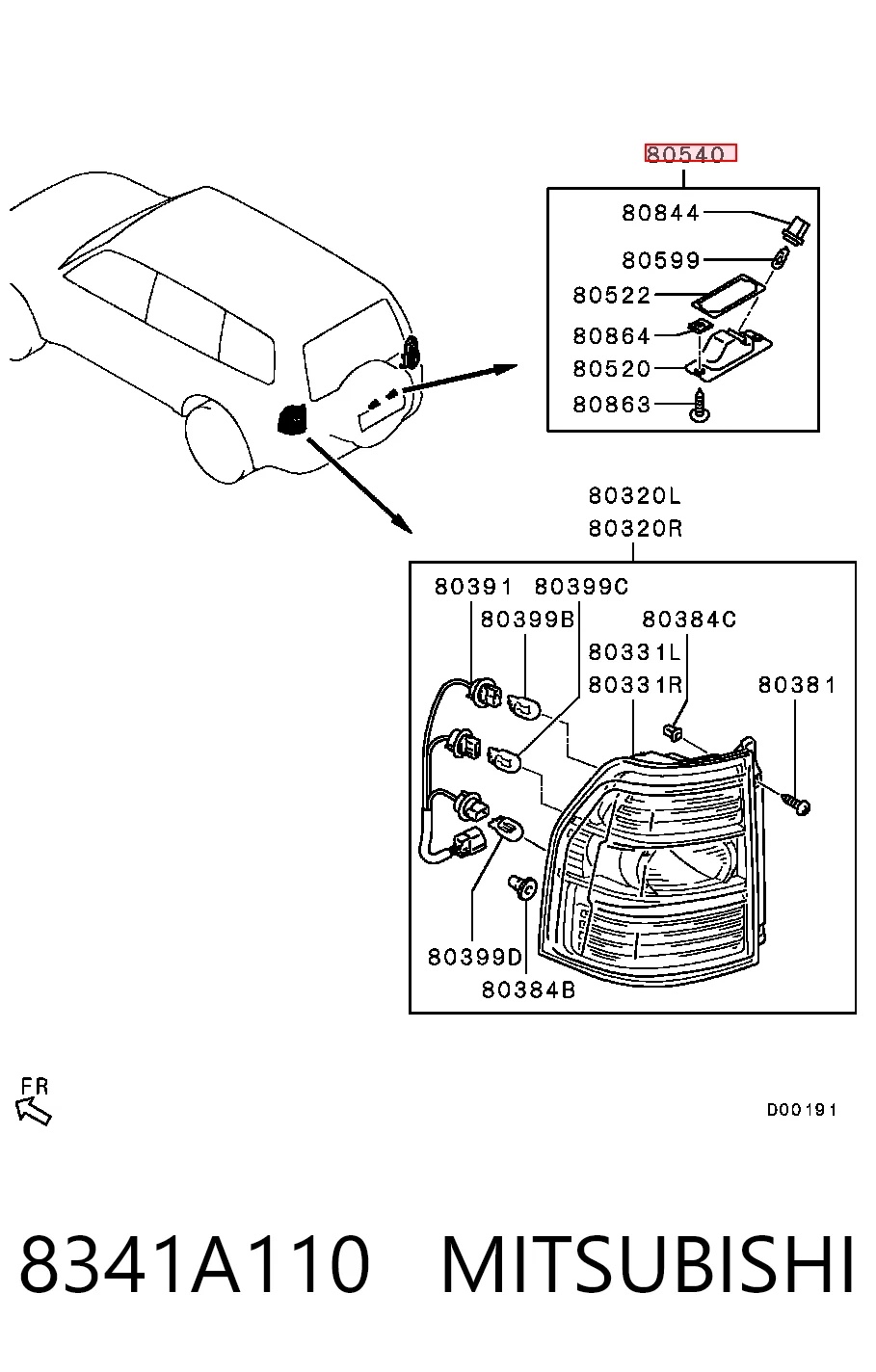 80540
80844
80599
80522
80864
80520
80863

80320L
80320R
80391
80399C
80399B
80384C
80331L
80331R
80381
80399D
80384B

FR

D00191

8341A110 MITSUBISHI