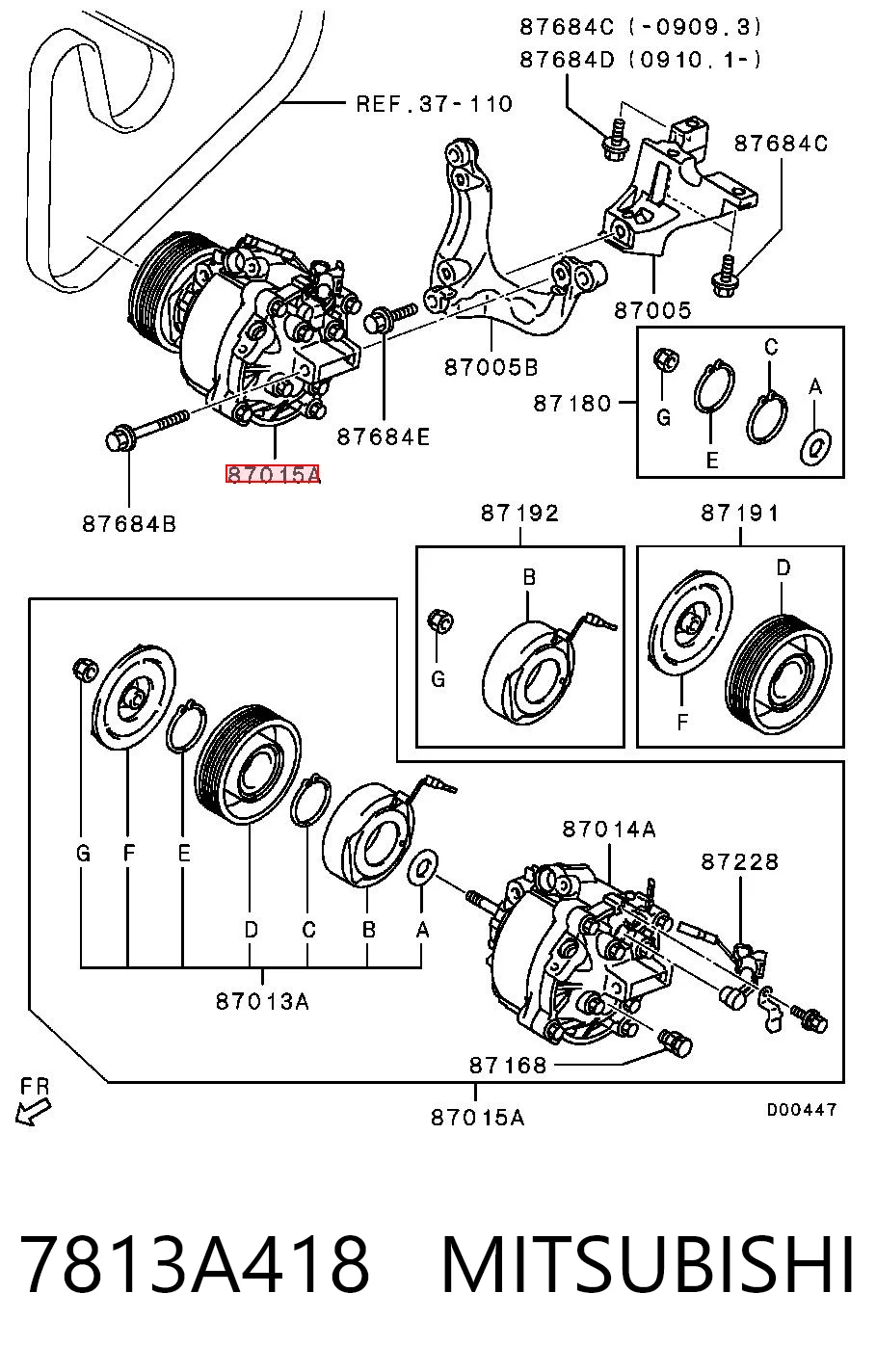 87684C (-0909.3)
87684D (0910.1-)

REF.37-110

87684C

87005

87005B

87684E

87015A

87684B

87180

G

E

C

A

87192

B

G

87191

D

F

G

F

E

D

C

B

A

87013A

87014A

87228

87168

87015A

FR

D00447

7813A418 MITSUBISHI