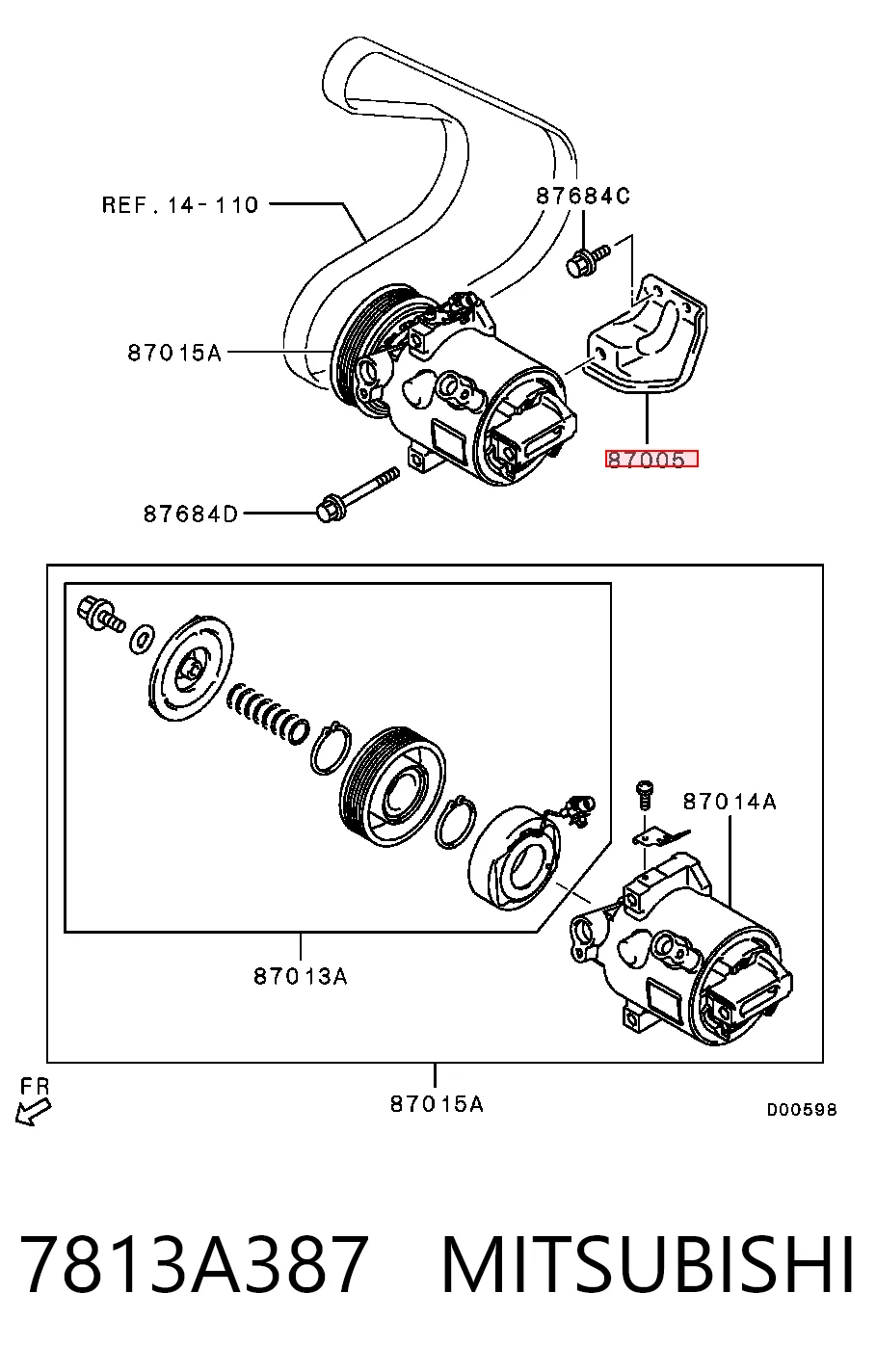 REF.14-110
87684C
87015A
87005
87684D
87014A
87013A
FR
87015A
D00598

7813A387 MITSUBISHI