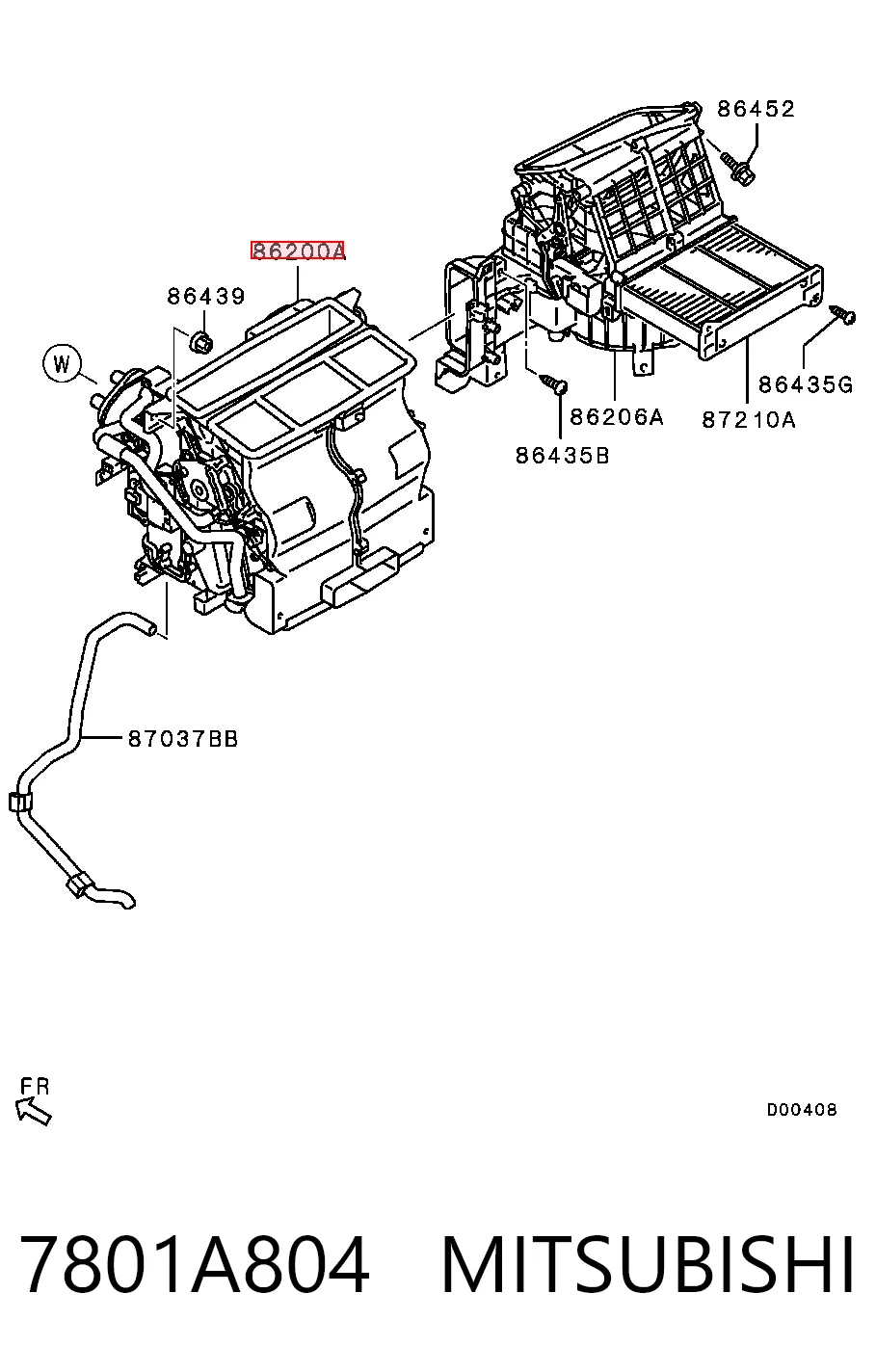 86452

86200A

86439

W

86435G

86206A

87210A

86435B

87037BB

FR

D00408

7801A804 MITSUBISHI