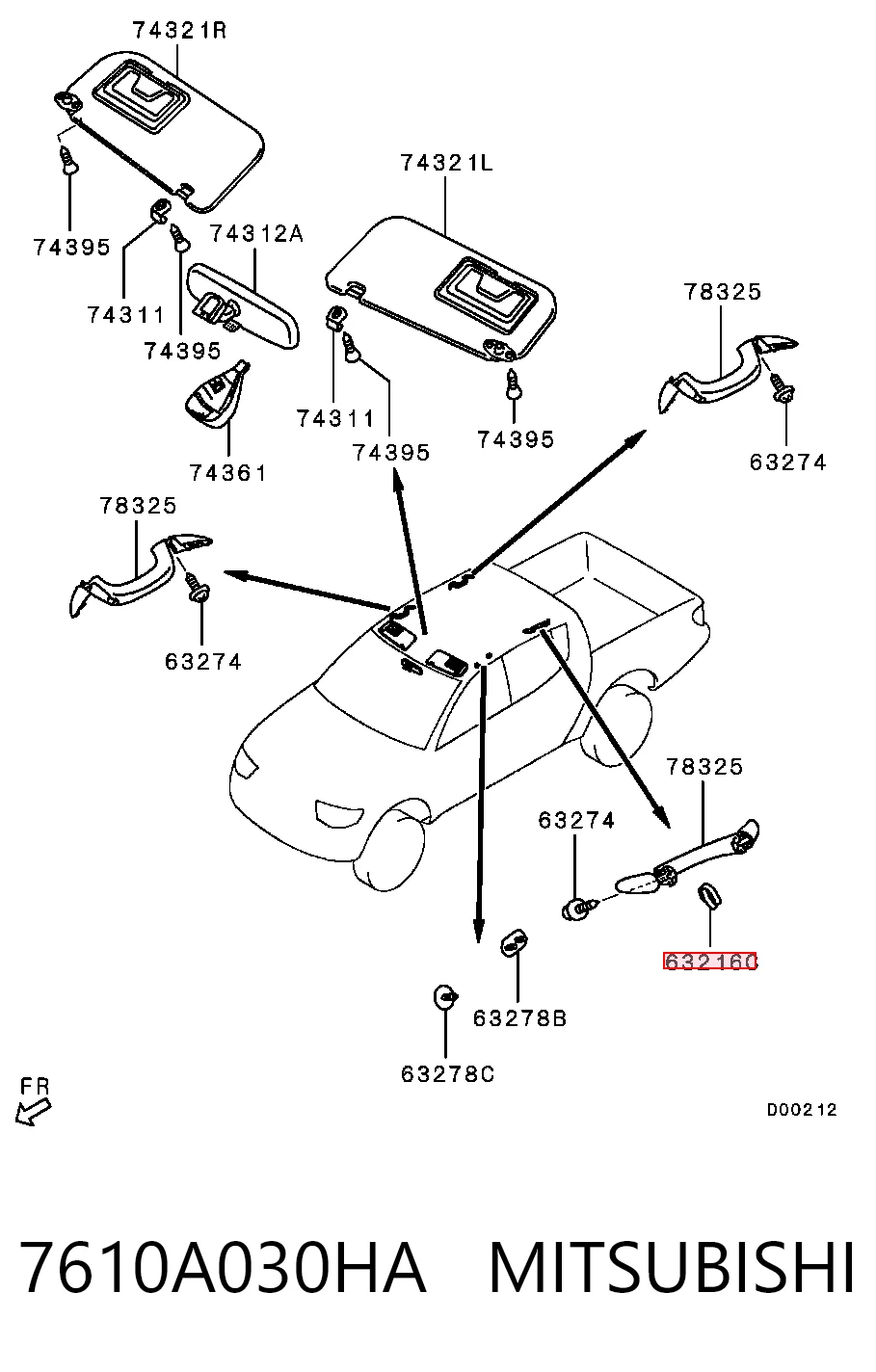 74321R
74395
74311
74395
74312A
74361
74321L
74311
74395
74395
78325
63274
78325
63274
78325
63274
63216C
63278B
63278C
FR
D00212

7610A030HA MITSUBISHI