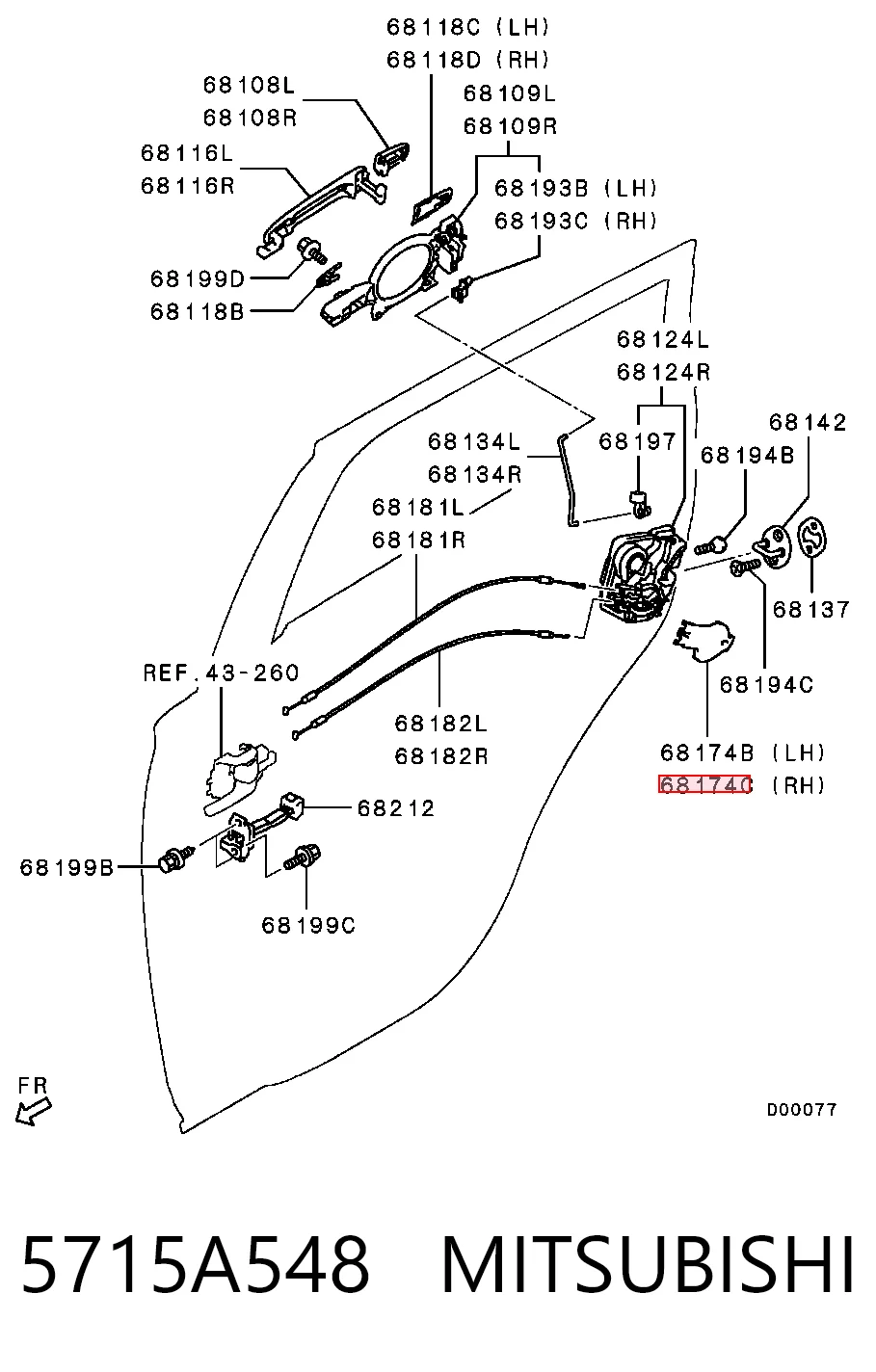 68118C (LH)
68118D (RH)
68108L
68108R
68109L
68109R
68116L
68116R
68193B (LH)
68193C (RH)
68199D
68118B
68124L
68124R
68142
68134L
68134R
68197
68194B
68181L
68181R
68137
REF.43-260
68194C
68182L
68182R
68174B (LH)
68174C (RH)
68212
68199B
68199C
FR
D00077

5715A548 MITSUBISHI