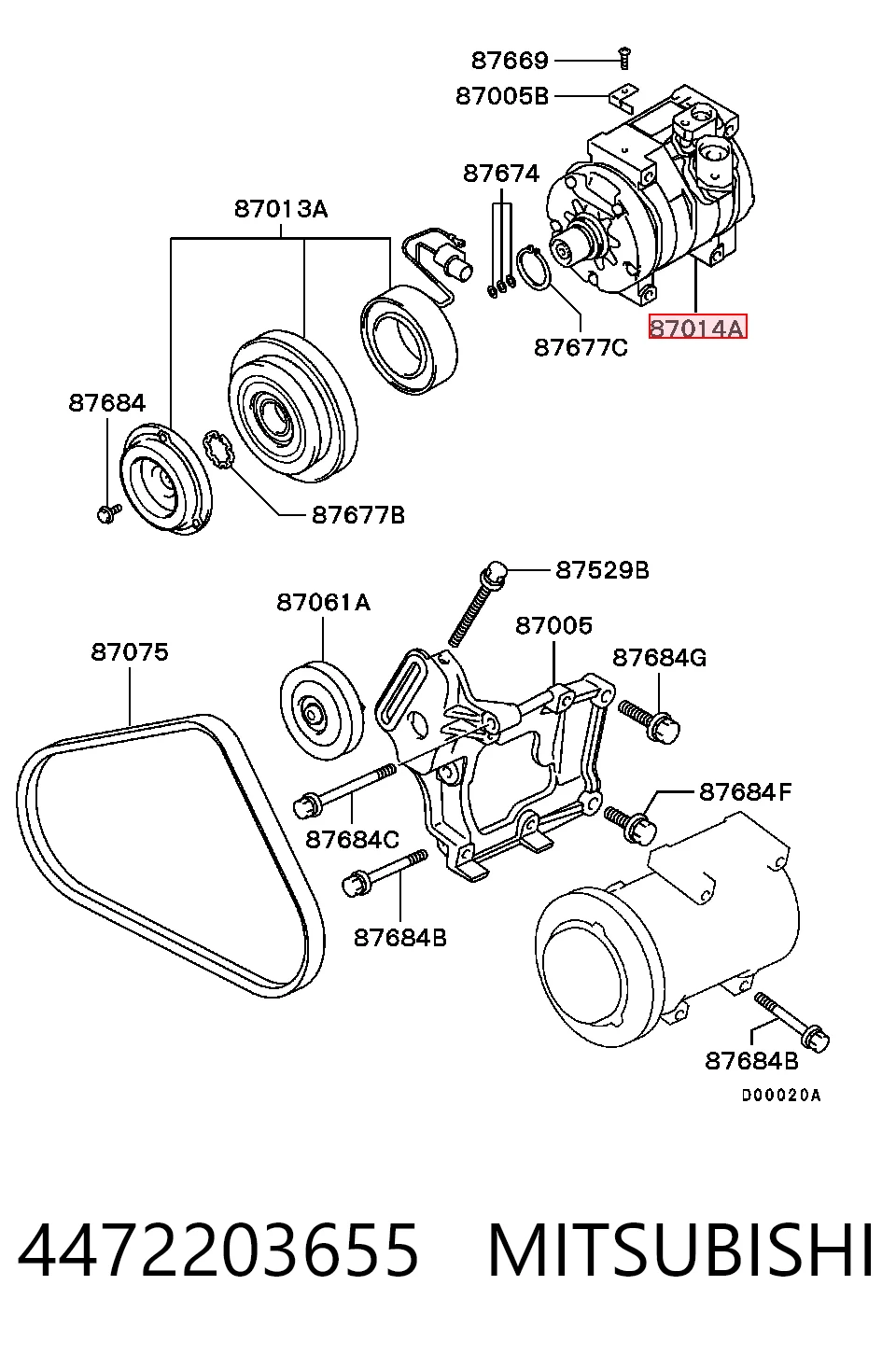 87669
87005B
87674
87013A
87677C
87014A
87684
87677B
87529B
87061A
87005
87075
87684G
87684F
87684C
87684B
87684B
D00020A

4472203655 MITSUBISHI