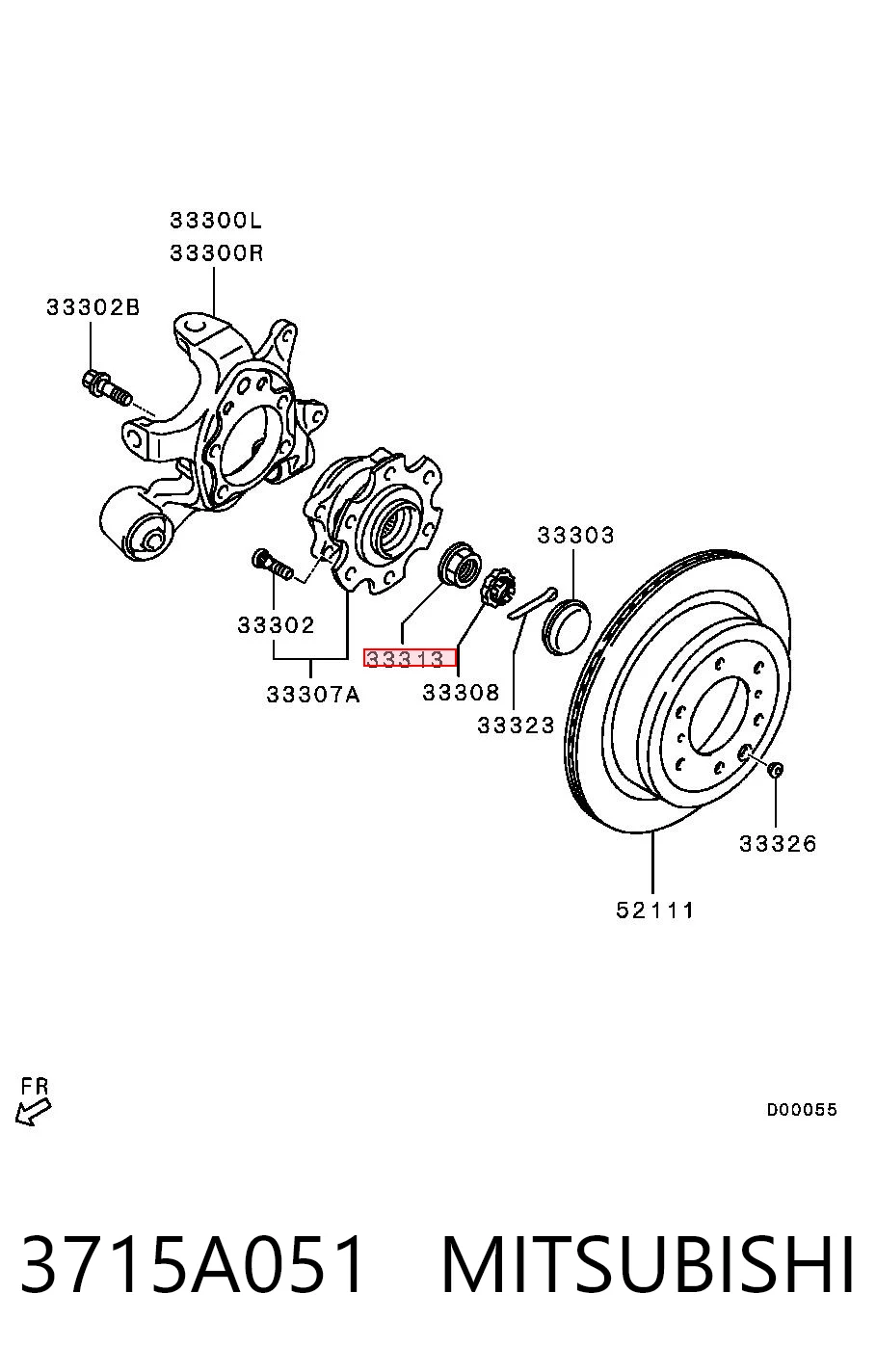 33300L
33300R
33302B
33303
33302
33313
33307A
33308
33323
33326
52111
FR
D00055
3715A051 MITSUBISHI