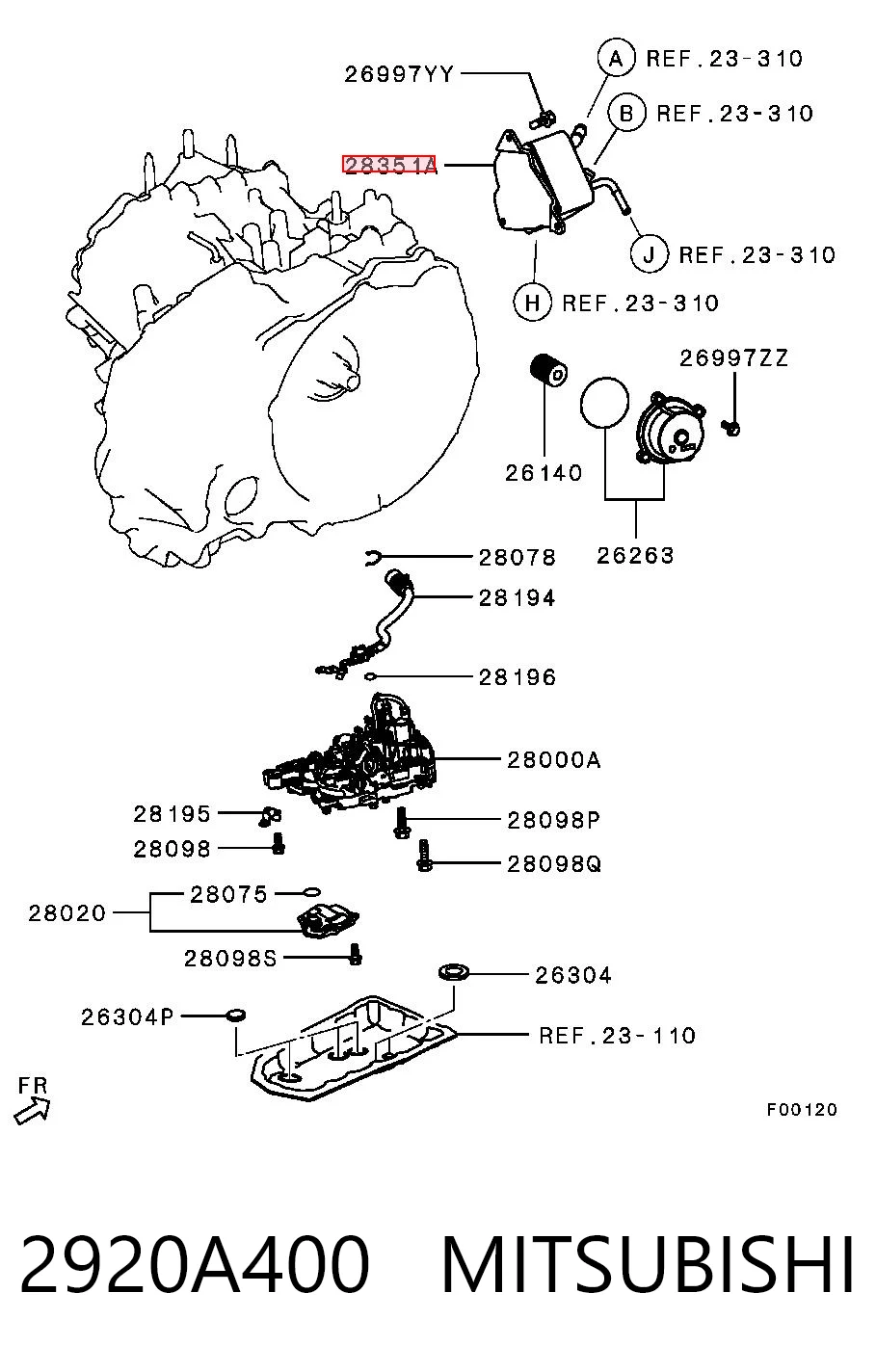 26997YY
A REF.23-310
B REF.23-310
28351A
J REF.23-310
H REF.23-310
26997ZZ
26140
26263
28078
28194
28196
28000A
28195
28098P
28098
28098Q
28020
28075
28098S
26304
26304P
REF.23-110
FR
F00120
2920A400 MITSUBISHI