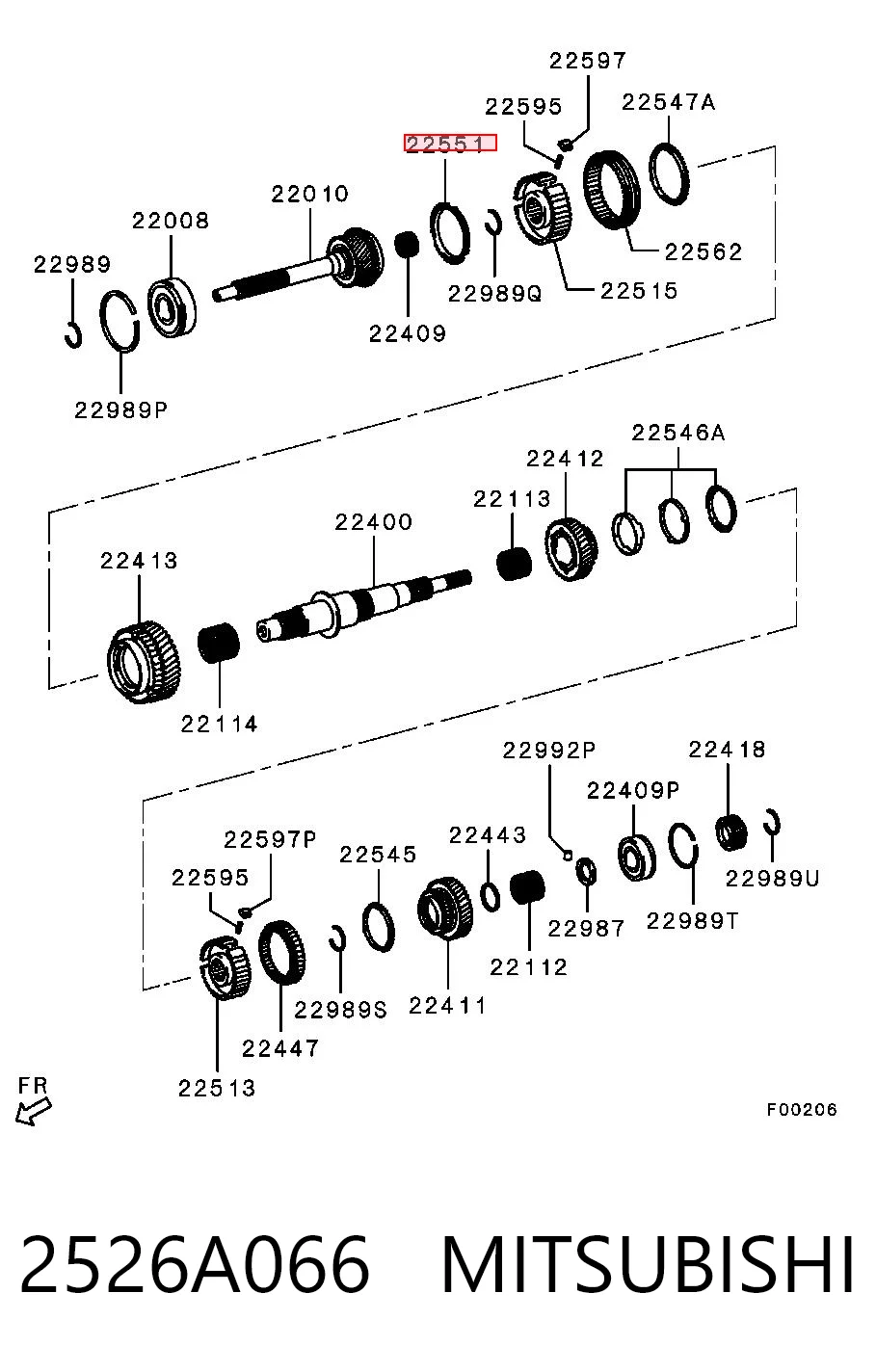 22597
22595
22547A
22551
22010
22008
22989
22562
22989Q
22515
22409
22989P

22546A
22412
22113
22400
22413
22114

22992P
22418
22409P
22597P
22545
22443
22595
22989U
22987
22989T
22112
22989S
22411
22447
22513
FR
F00206

2526A066 MITSUBISHI