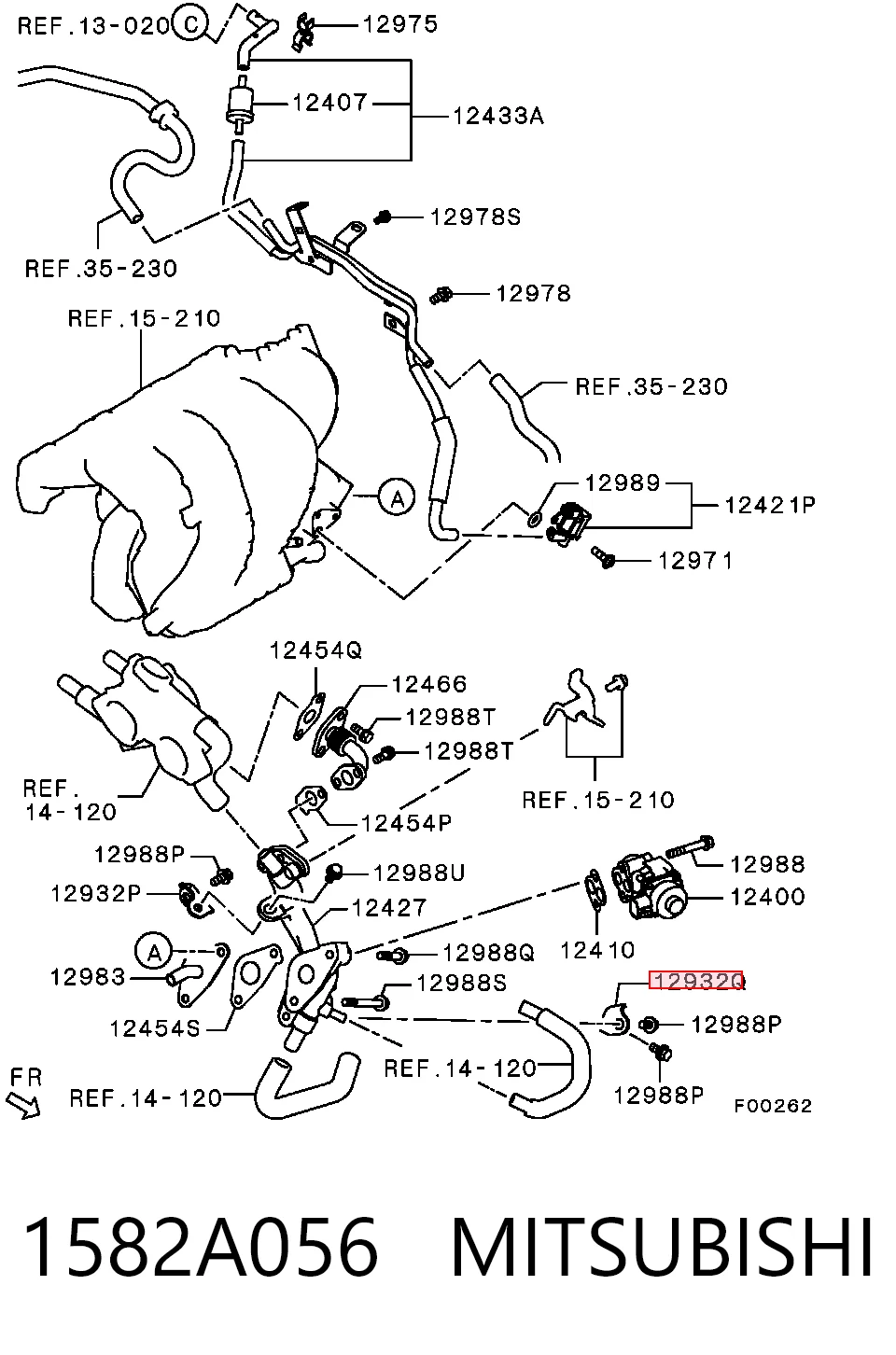 REF.13-020
C
12975
12407
12433A
12978S
REF.35-230
12978
REF.15-210
REF.35-230
A
12989
12421P
12971
12454Q
12466
12988T
12988T
REF.
14-120
REF.15-210
12454P
12988P
12988U
12988
12932P
12427
12400
A
12988Q
12410
12983
12988S
12932Q
12454S
12988P
FR
REF.14-120
REF.14-120
12988P
F00262
1582A056 MITSUBISHI