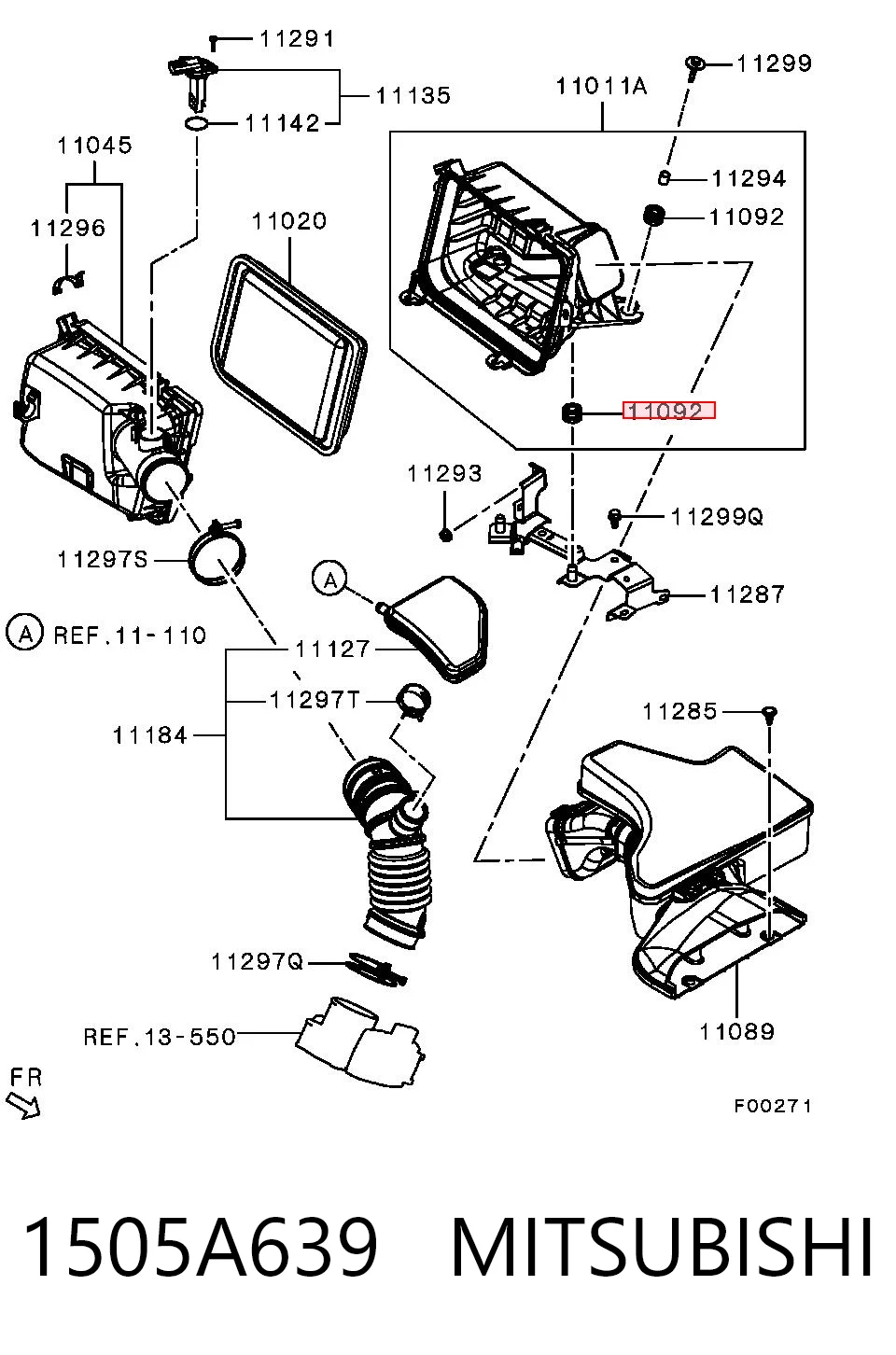 11291
11135
11142
11045
11296
11020
11011A
11299
11294
11092
11092
11293
11299Q
11287
11297S
A
A REF.11-110
11127
11297T
11184
11285
11297Q
REF.13-550
11089
FR
F00271

1505A639 MITSUBISHI